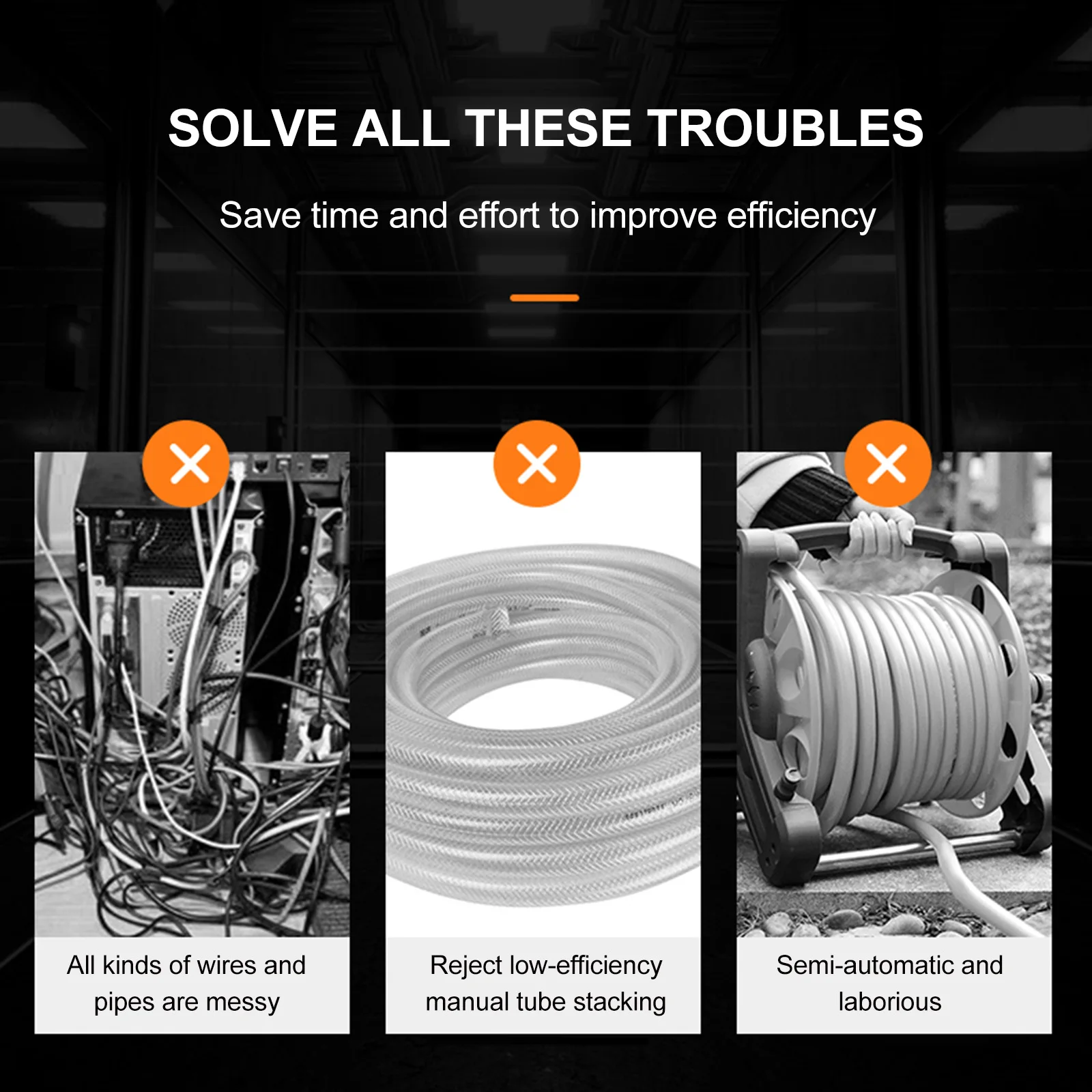 SOLVE ALL THESE TROUBLES

Save time and effort to improve efficiency

All kinds of wires and pipes are messy

Reject low-efficiency manual tube stacking

Semi-automatic and laborious