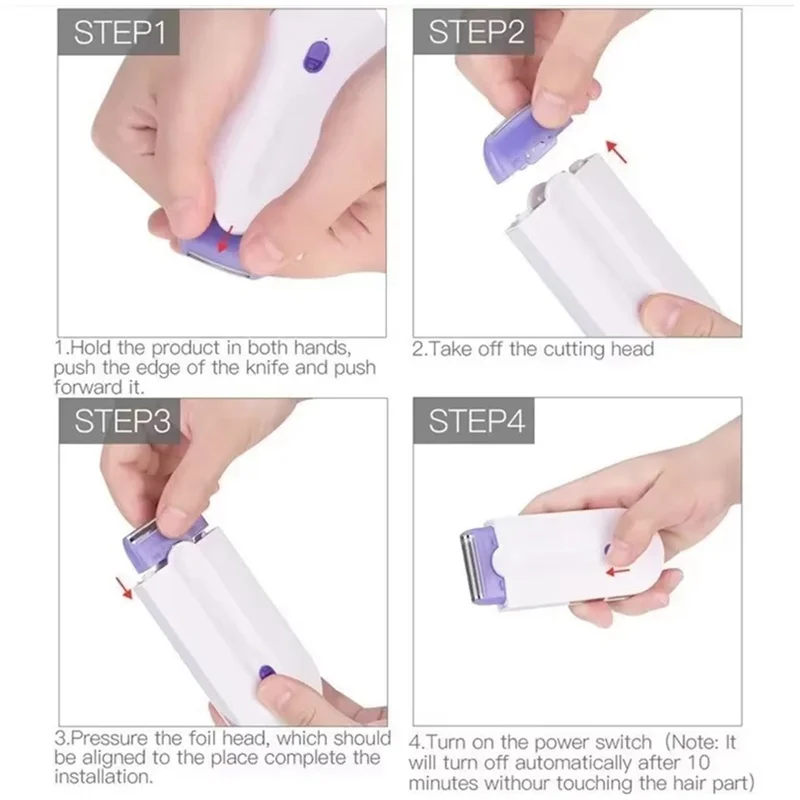 STEP1

1.Hold the product in both hands, push the edge of the knife and push forward it.

STEP2

2.Take off the cutting head

STEP3

3.Pressure the foil head, which should be aligned to the place complete the installation.

STEP4

4.Turn on the power switch (Note: It will turn off automatically after 10 minutes withour touching the hair part)