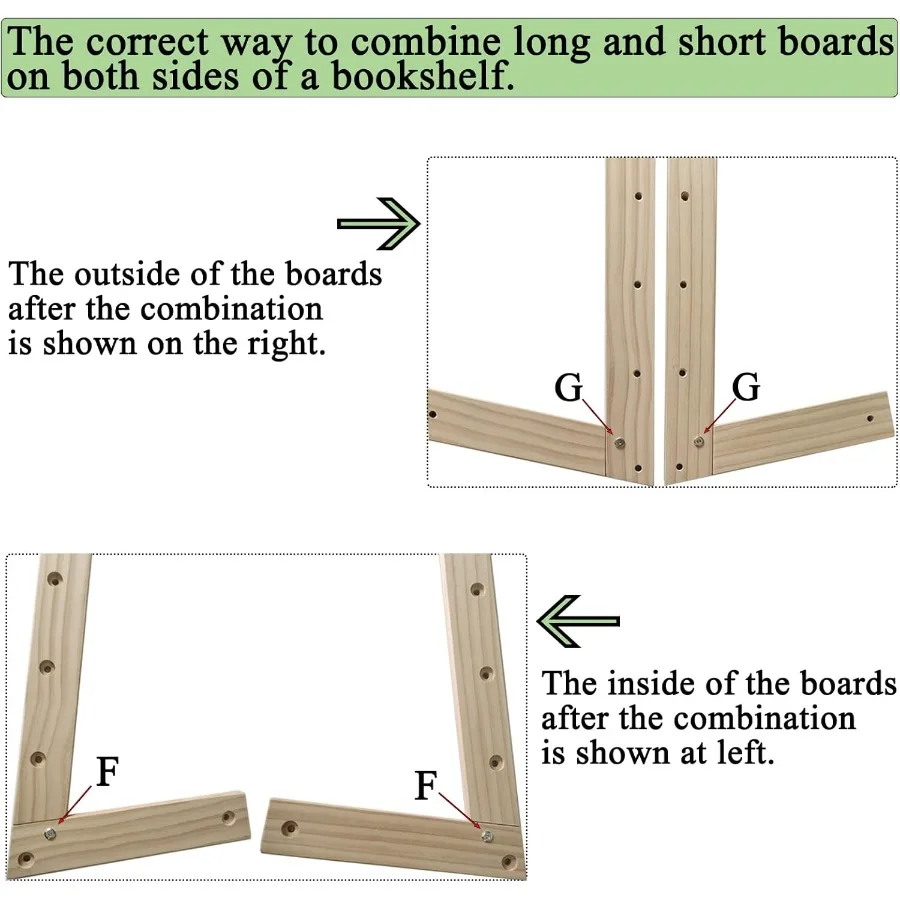 The correct way to combine long and short boards on both sides of a bookshelf.

The outside of the boards after the combination is shown on the right.

G

G

F

F

The inside of the boards after the combination is shown at left.