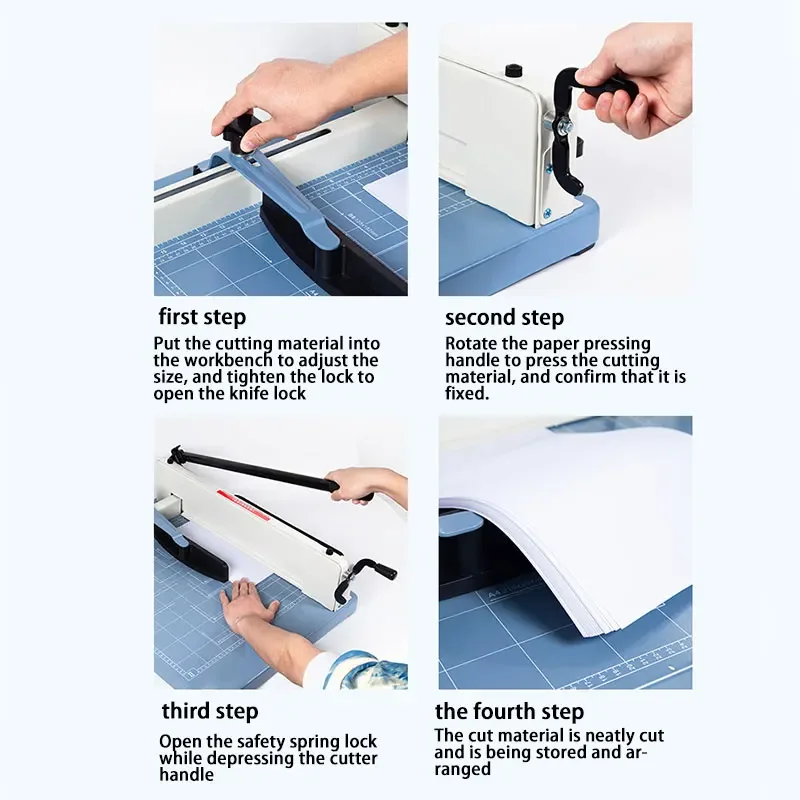 first step

Put the cutting material into the workbench to adjust the size, and tighten the lock to open the knife lock

second step

Rotate the paper pressing handle to press the cutting material, and confirm that it is fixed.

third step

Open the safety spring lock while depressing the cutter handle

the fourth step

The cut material is neatly cut and is being stored and arranged