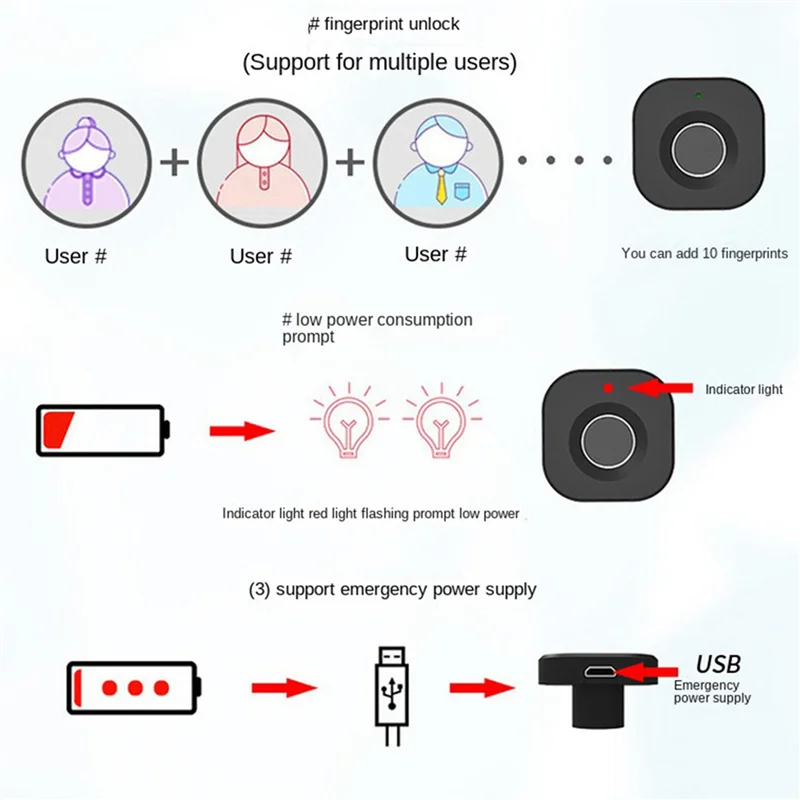 # fingerprint unlock

(Support for multiple users)

User #

User #

User #

You can add 10 fingerprints

# low power consumption prompt

Indicator light

Indicator light red light flashing prompt low power

(3) support emergency power supply

USB

Emergency power supply