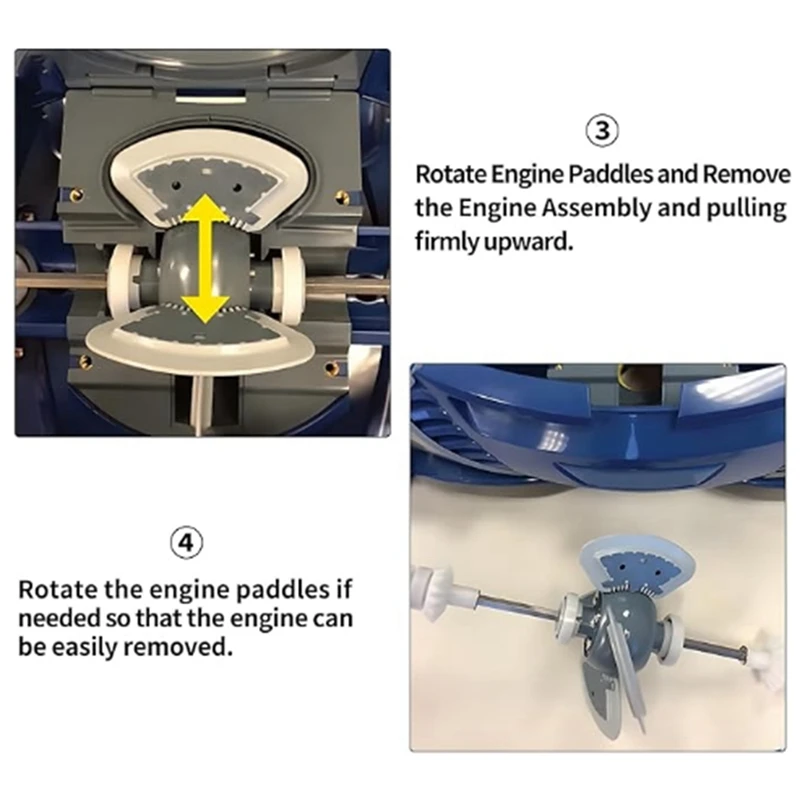 ③

Rotate Engine Paddles and Remove the Engine Assembly and pulling firmly upward.

④

Rotate the engine paddles if needed so that the engine can be easily removed.