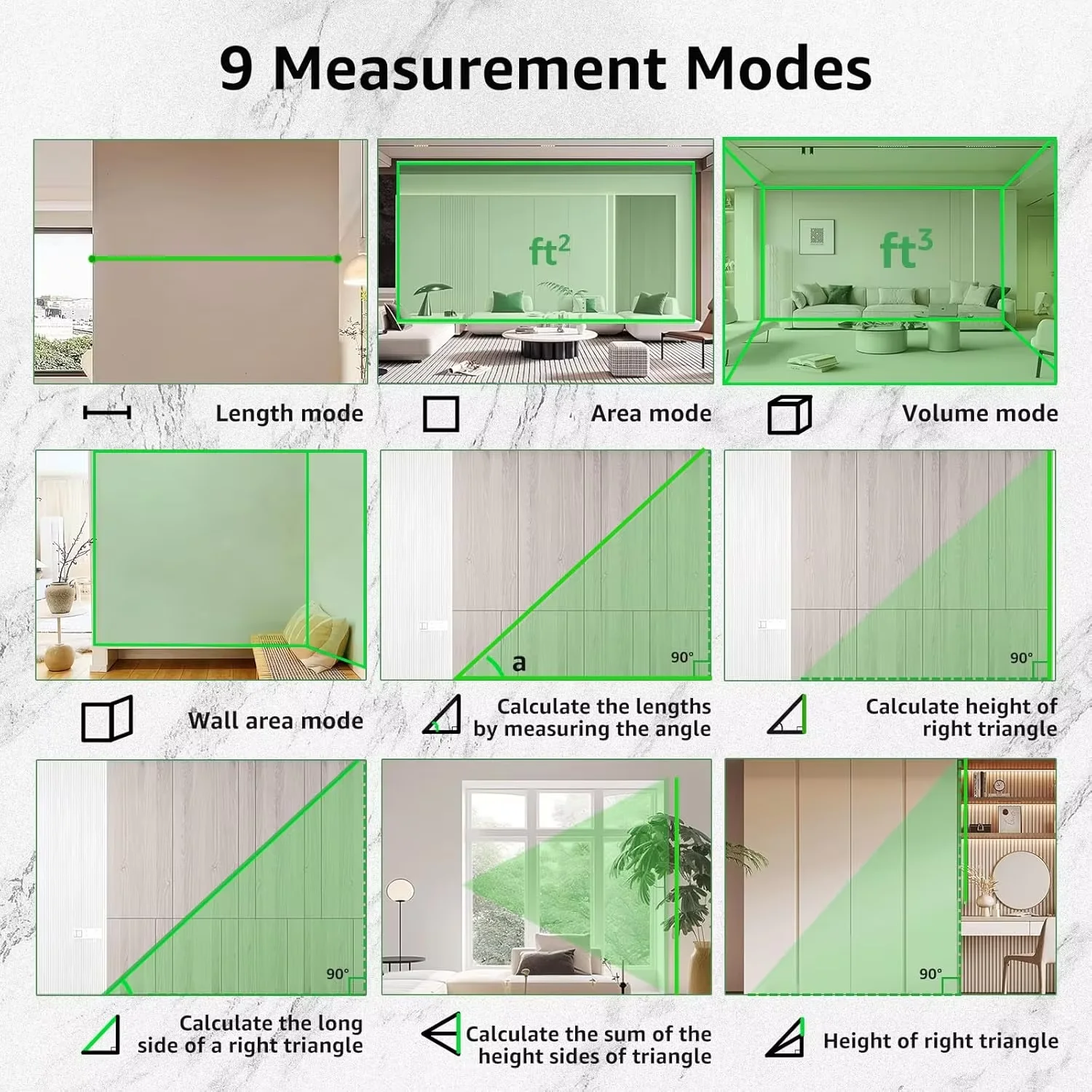 9 Measurement Modes

$ft^2$

$ft^3$

Length mode

Area mode

Volume mode

a

90°

90°

Wall area mode

Calculate the lengths by measuring the angle

Calculate height of right triangle

90°

90°

Calculate the long side of a right triangle

Calculate the sum of the height sides of triangle

Height of right triangle