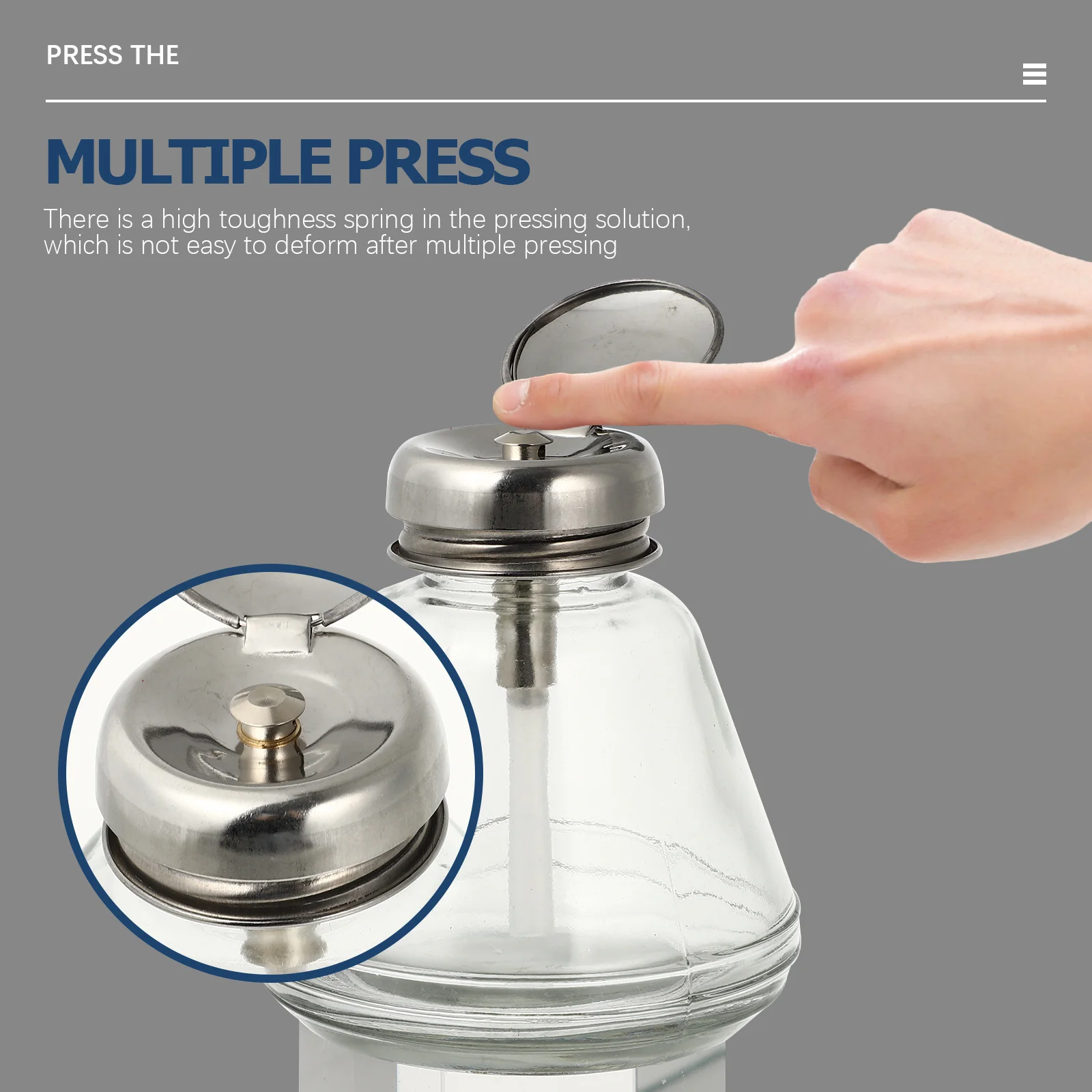 PRESS THE

MULTIPLE PRESS

There is a high toughness spring in the pressing solution, which is not easy to deform after multiple pressing