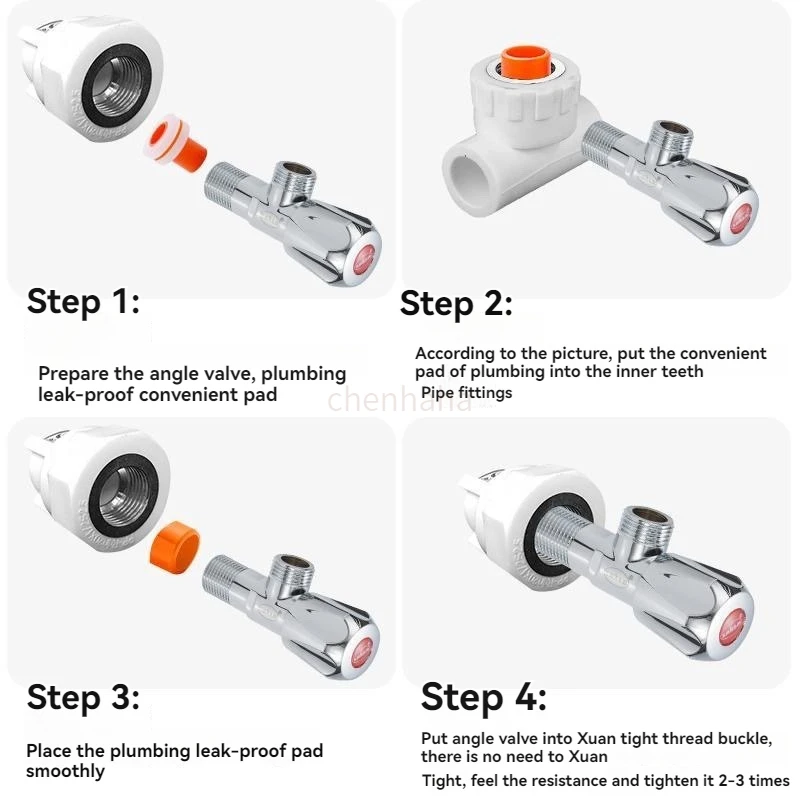 Step 1:

Prepare the angle valve, plumbing leak-proof convenient pad

Step 2:

According to the picture, put the convenient pad of plumbing into the inner teeth
Pipe fittings

chenhana

Step 3:

Place the plumbing leak-proof pad smoothly

Step 4:

Put angle valve into Xuan tight thread buckle, there is no need to Xuan
Tight, feel the resistance and tighten it 2-3 times