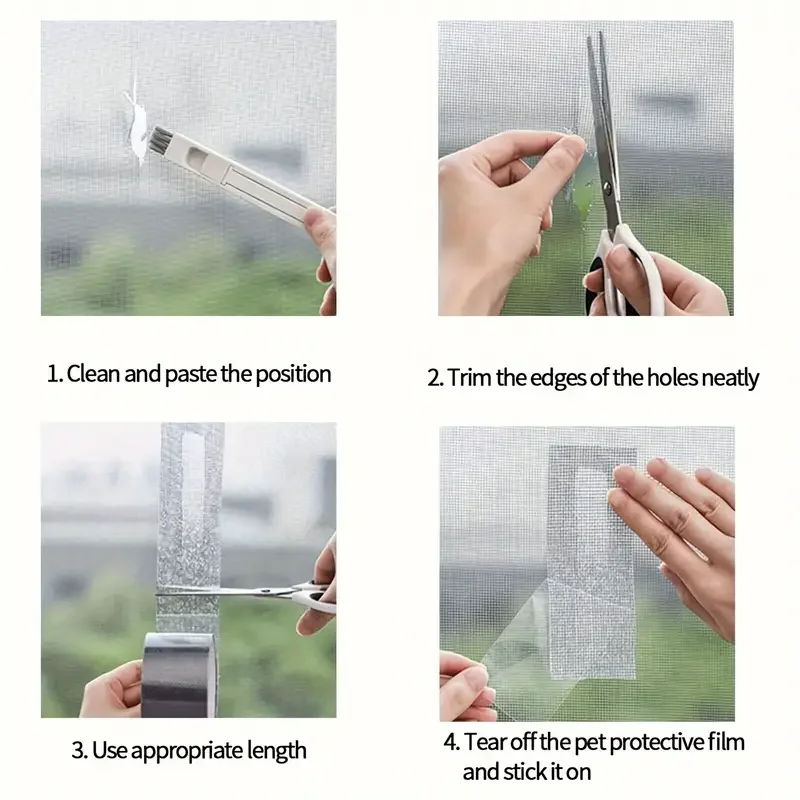 1. Clean and paste the position

2. Trim the edges of the holes neatly

3. Use appropriate length

4. Tear off the pet protective film and stick it on