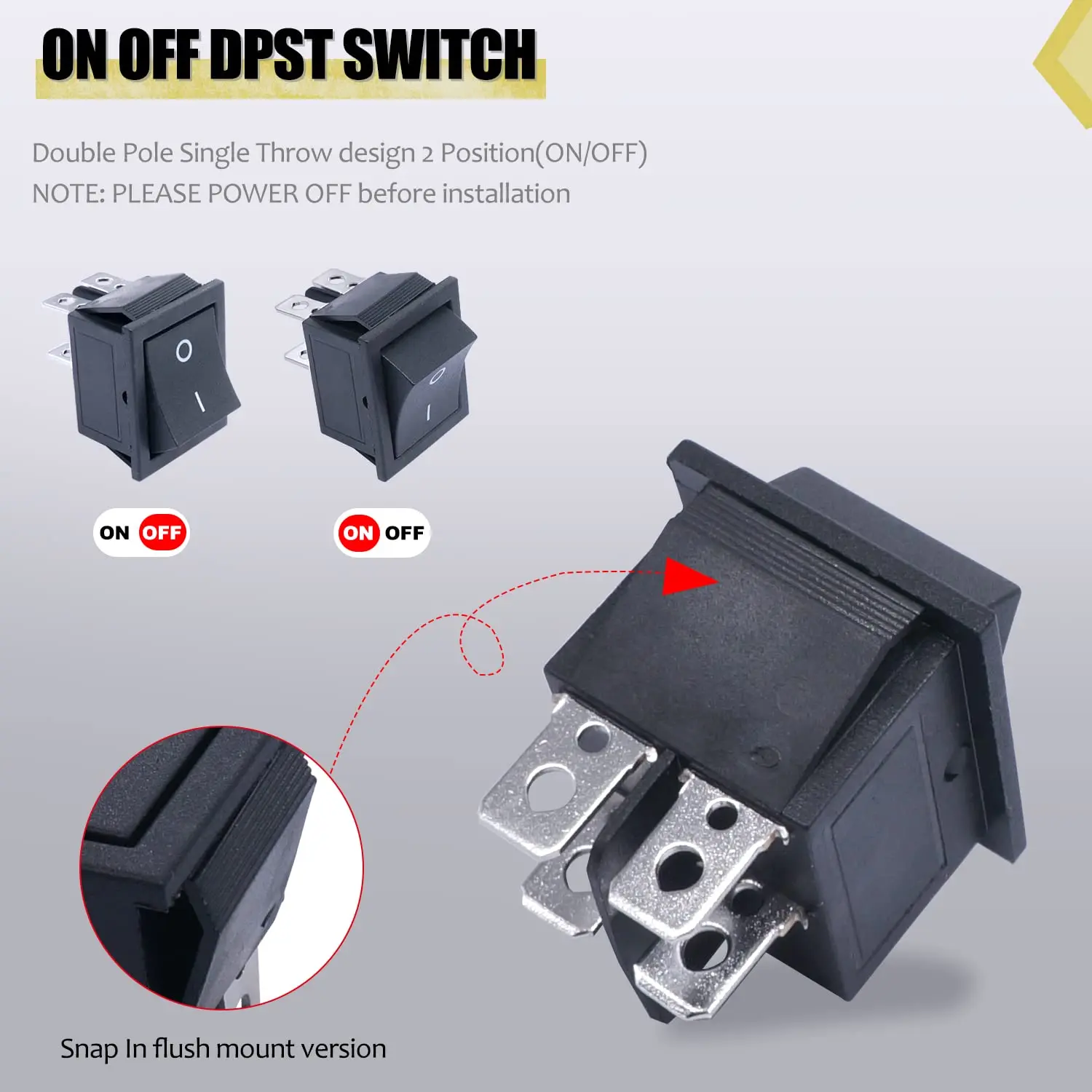 ON OFF DPST SWITCH

Double Pole Single Throw design 2 Position(ON/OFF)
NOTE: PLEASE POWER OFF before installation

O
I

O
I

ON OFF

ON OFF

Snap In flush mount version