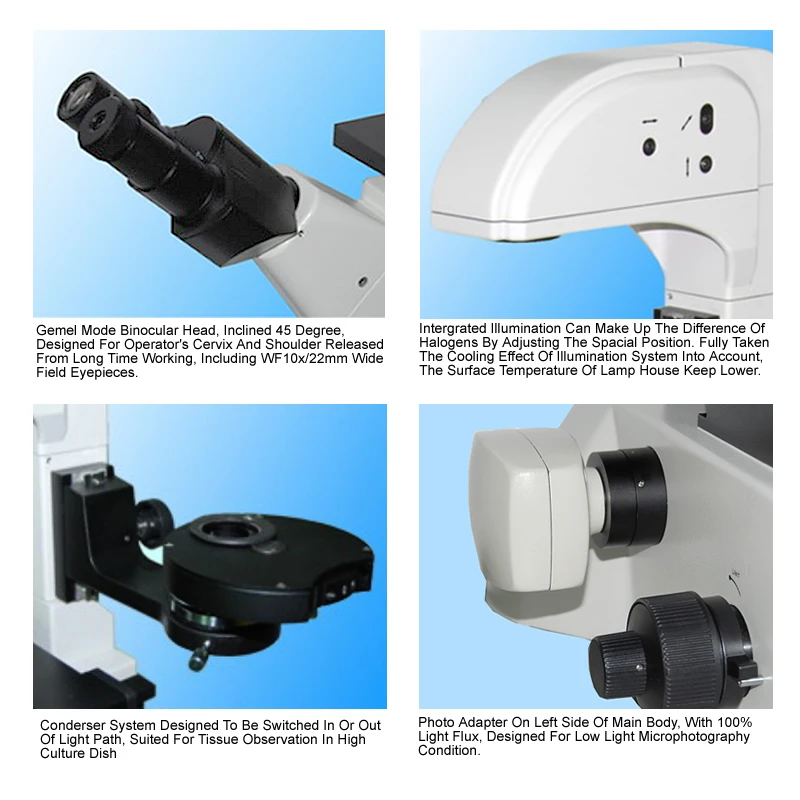 Gemel Mode Binocular Head, Inclined 45 Degree, Designed For Operator's Cervix And Shoulder Released From Long Time Working, Including WF10x/22mm Wide Field Eyepieces.

Intergrated Illumination Can Make Up The Difference Of Halogens By Adjusting The Spacial Position. Fully Taken The Cooling Effect Of Illumination System Into Account, The Surface Temperature Of Lamp House Keep Lower.

Conderser System Designed To Be Switched In Or Out Of Light Path, Suited For Tissue Observation In High Culture Dish

Photo Adapter On Left Side Of Main Body, With 100% Light Flux, Designed For Low Light Microphotography Condition.