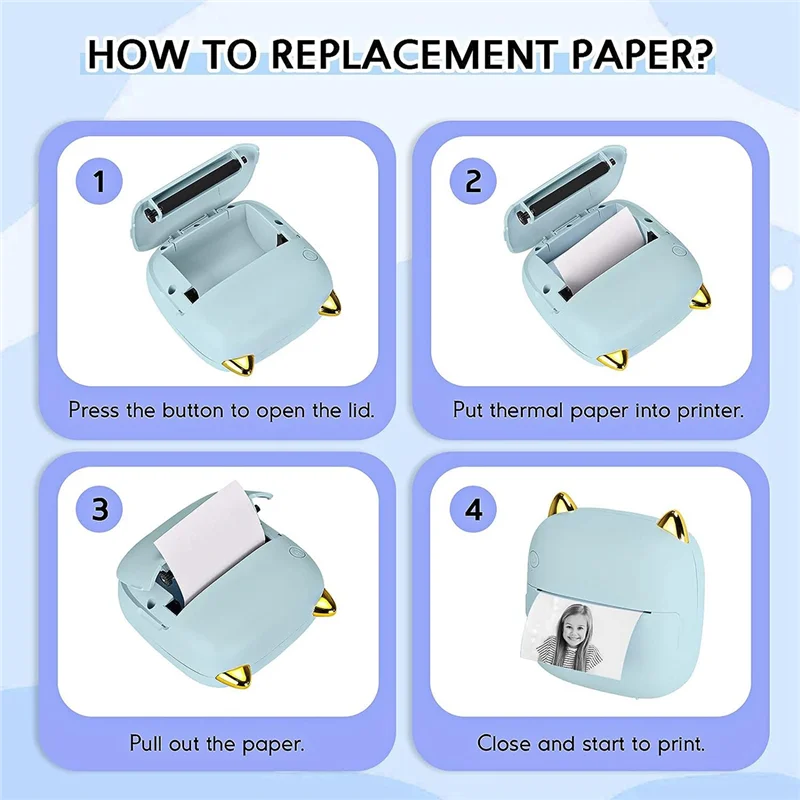 HOW TO REPLACEMENT PAPER?

1

Press the button to open the lid.

2

Put thermal paper into printer.

3

Pull out the paper.

4

Close and start to print.