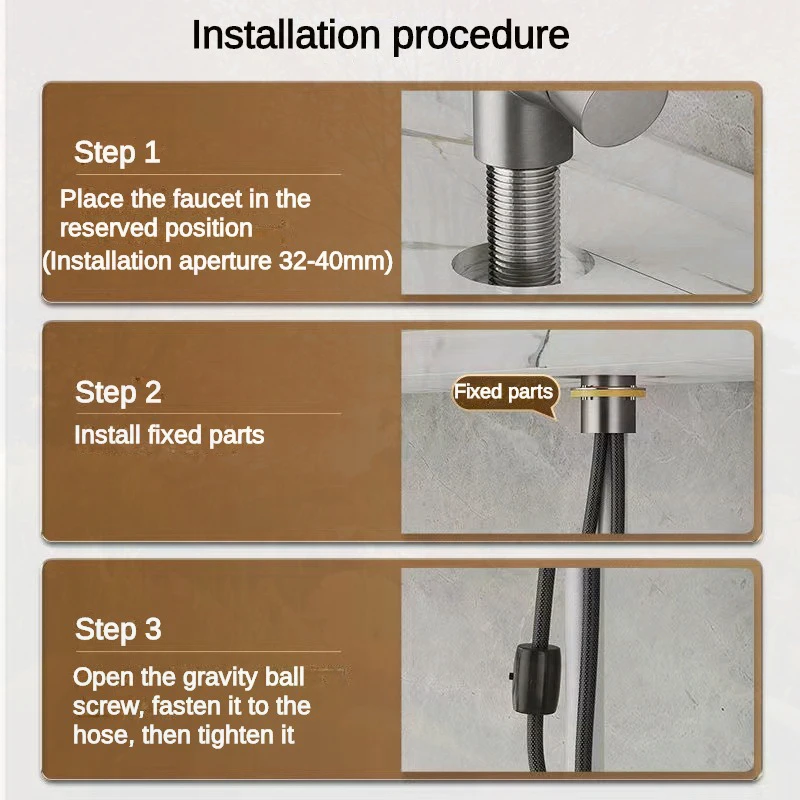 Installation procedure

Step 1

Place the faucet in the reserved position (Installation aperture 32-40mm)

Step 2

Install fixed parts

Fixed parts

Step 3

Open the gravity ball screw, fasten it to the hose, then tighten it