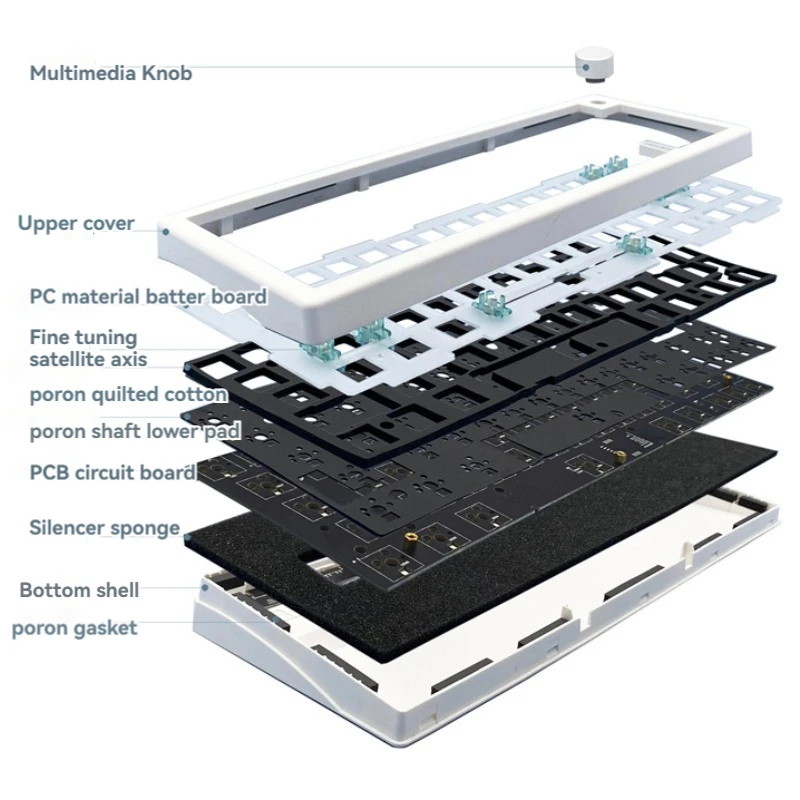 Multimedia Knob

Upper cover

PC material batter board

Fine tuning satellite axis

poron quilted cotton

poron shaft lower pad

PCB circuit board

Silencer sponge

Bottom shell

poron gasket