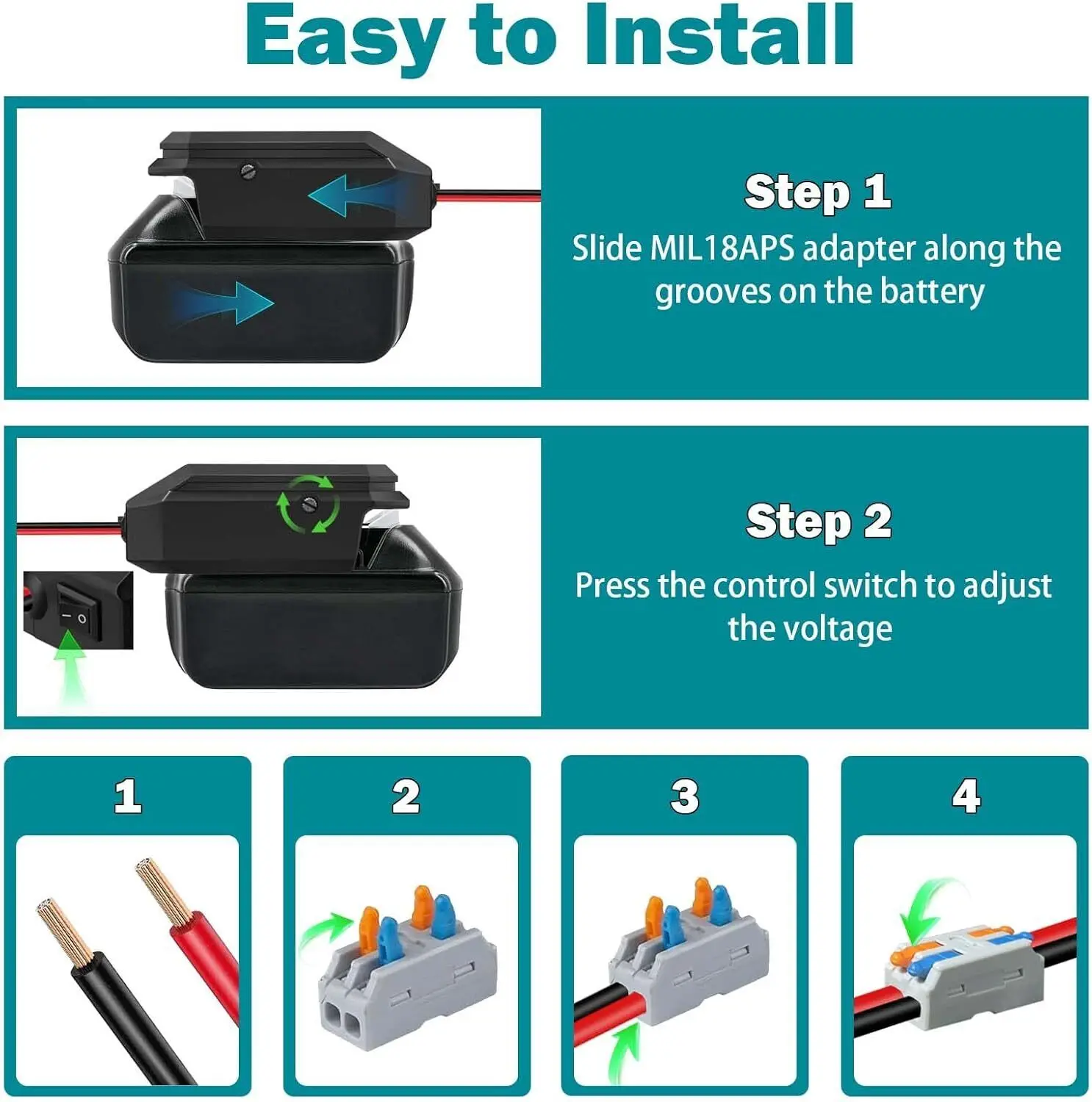 Easy to Install

Step 1

Slide MIL18APS adapter along the grooves on the battery

Step 2

Press the control switch to adjust the voltage

1

2

3

4