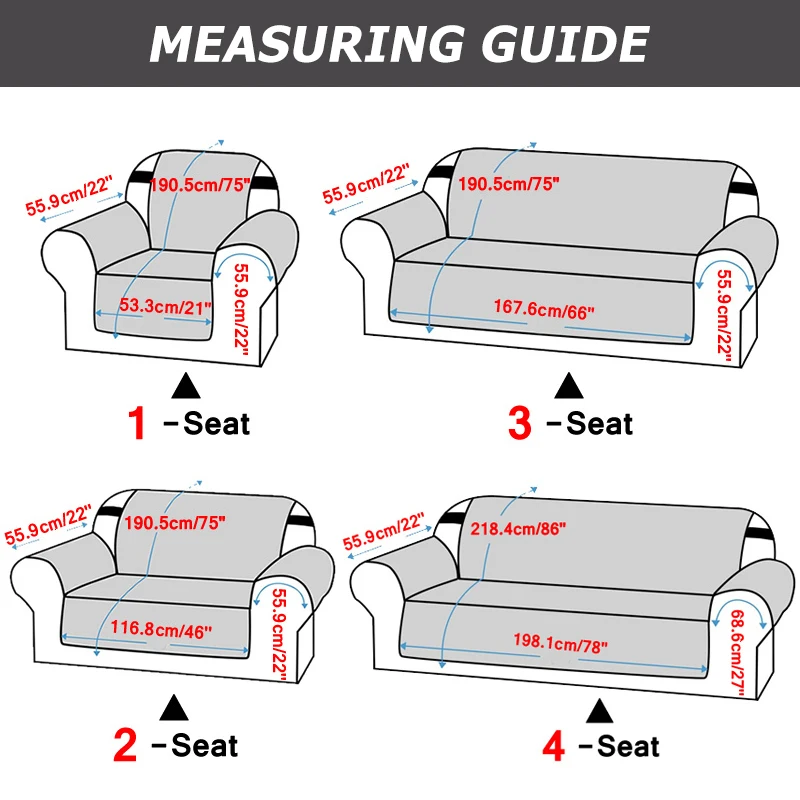 MEASURING GUIDE

55.9cm/22"
190.5cm/75"
53.3cm/21"
55.9cm/22"

1 -Seat

55.9cm/22"
190.5cm/75"
167.6cm/66"
55.9cm/22"

3 -Seat

55.9cm/22"
190.5cm/75"
116.8cm/46"
55.9cm/22"

2 -Seat

55.9cm/22"
218.4cm/86"
198.1cm/78"
68.6cm/27"

4 -Seat