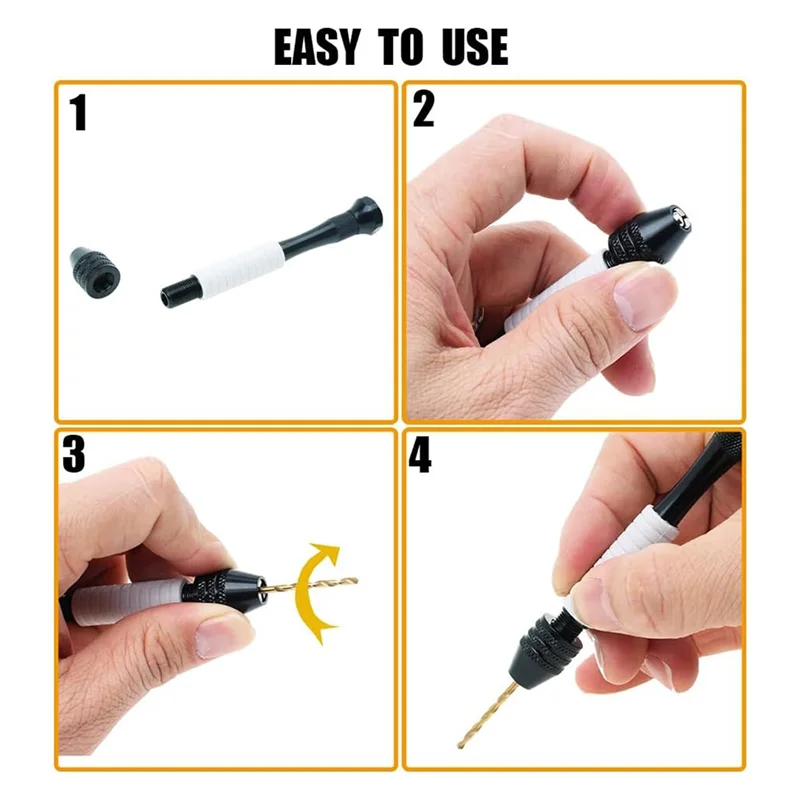 EASY TO USE

1

2

3

4