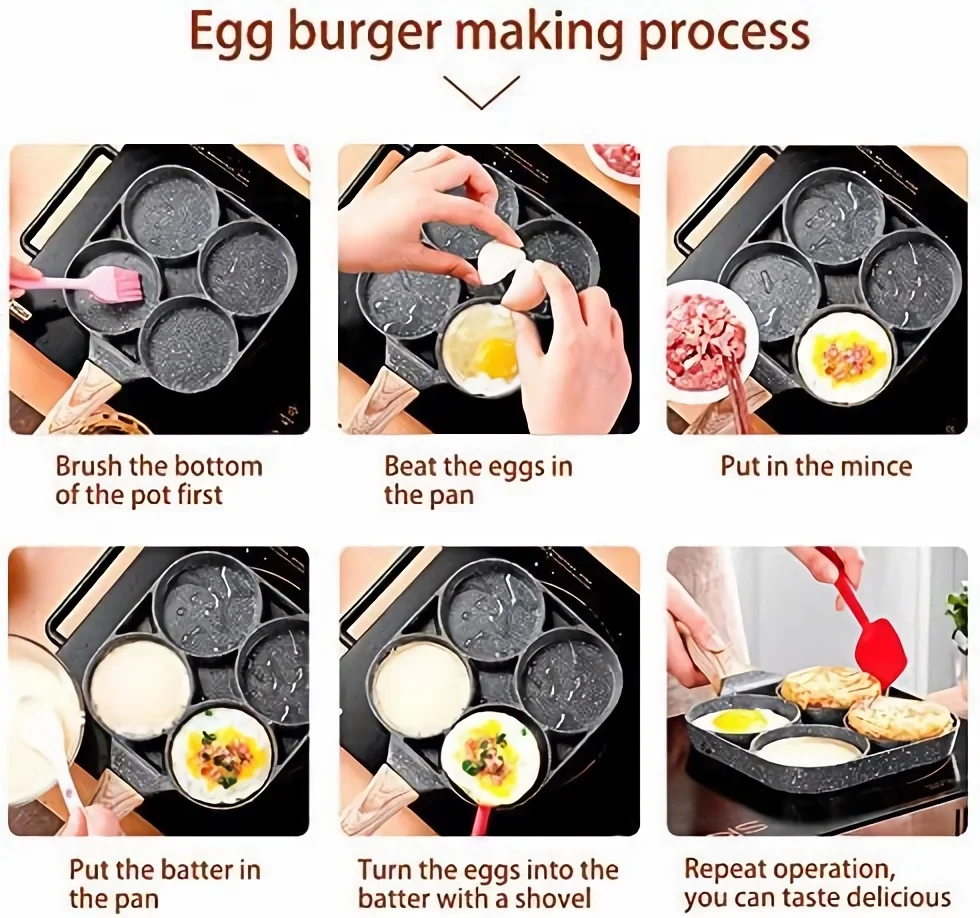 Egg burger making process

Brush the bottom of the pot first

Beat the eggs in the pan

Put in the mince

Put the batter in the pan

Turn the eggs into the batter with a shovel

Repeat operation, you can taste delicious