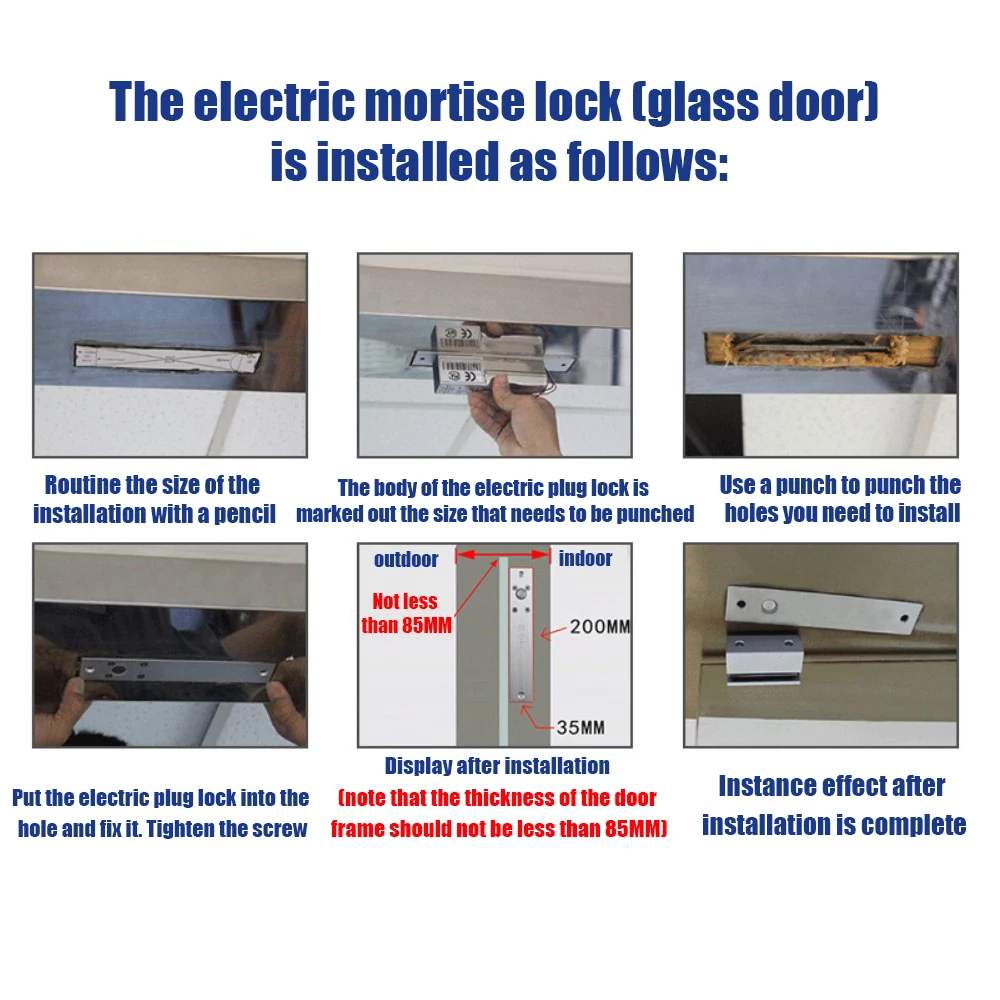 The electric mortise lock (glass door) is installed as follows:

Routine the size of the installation with a pencil

The body of the electric plug lock is marked out the size that needs to be punched

Use a punch to punch the holes you need to install

outdoor

indoor

Not less than 85MM

200MM

35MM

Put the electric plug lock into the hole and fix it. Tighten the screw

Display after installation
(note that the thickness of the door frame should not be less than 85MM)

Instance effect after installation is complete