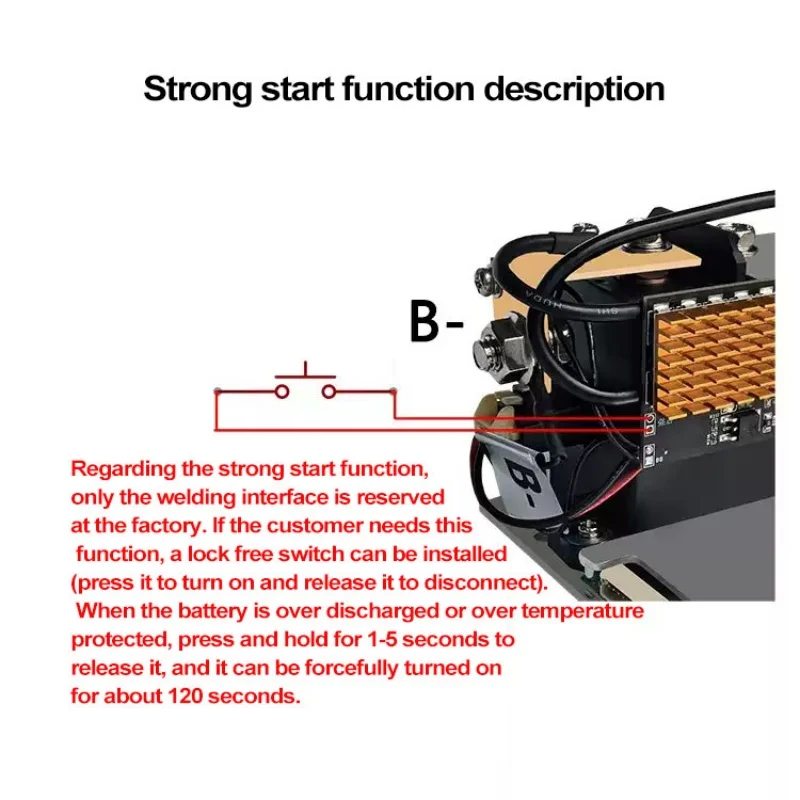 Strong start function description

B-

B-

Regarding the strong start function, only the welding interface is reserved at the factory. If the customer needs this function, a lock free switch can be installed (press it to turn on and release it to disconnect). When the battery is over discharged or over temperature protected, press and hold for 1-5 seconds to release it, and it can be forcefully turned on for about 120 seconds.