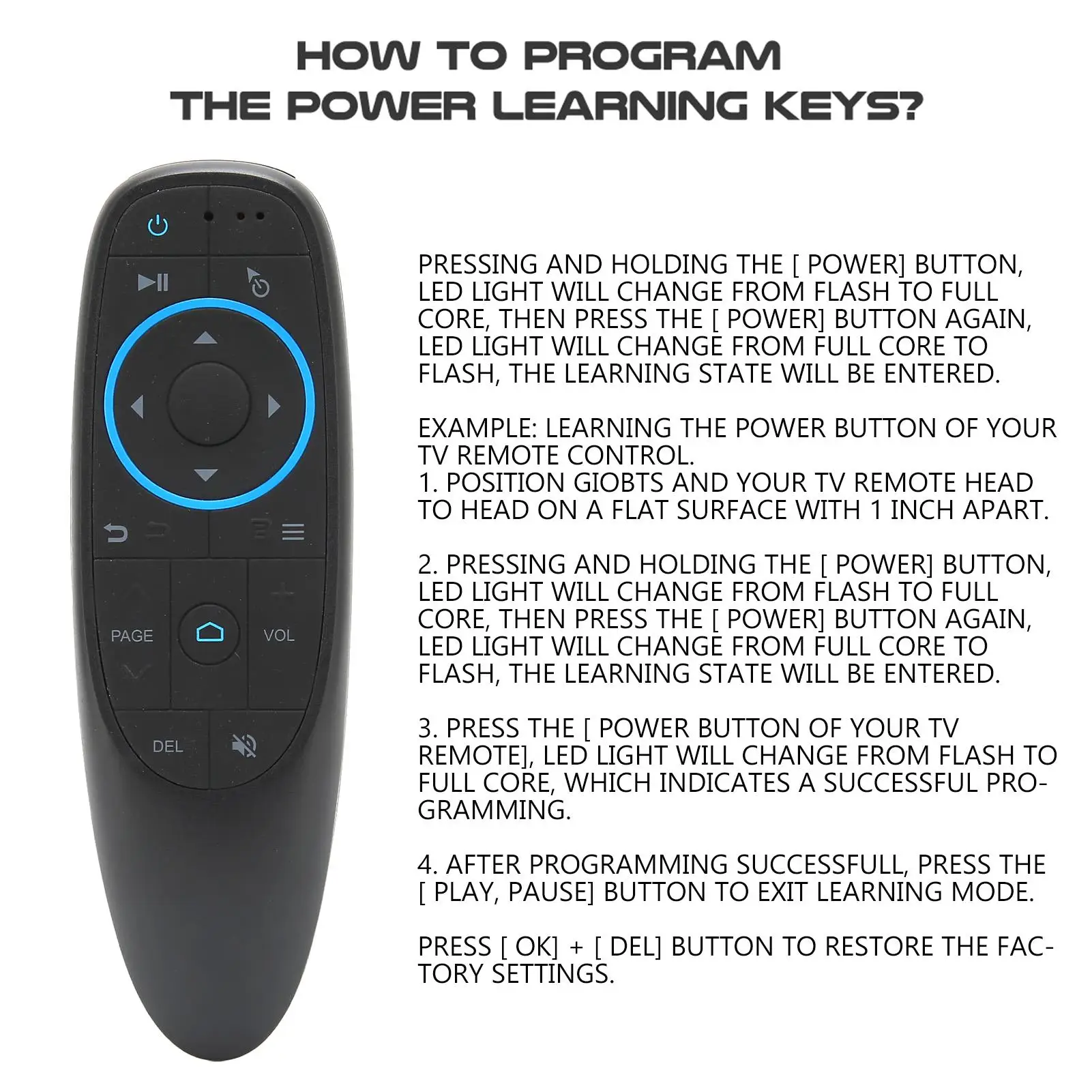 HOW TO PROGRAM
THE POWER LEARNING KEYS?

PAGE

VOL

DEL

PRESSING AND HOLDING THE [ POWER] BUTTON, LED LIGHT WILL CHANGE FROM FLASH TO FULL CORE, THEN PRESS THE [ POWER] BUTTON AGAIN, LED LIGHT WILL CHANGE FROM FULL CORE TO FLASH, THE LEARNING STATE WILL BE ENTERED.

EXAMPLE: LEARNING THE POWER BUTTON OF YOUR TV REMOTE CONTROL.
1. POSITION GIOBTS AND YOUR TV REMOTE HEAD TO HEAD ON A FLAT SURFACE WITH 1 INCH APART.

2. PRESSING AND HOLDING THE [ POWER] BUTTON, LED LIGHT WILL CHANGE FROM FLASH TO FULL CORE, THEN PRESS THE [ POWER] BUTTON AGAIN, LED LIGHT WILL CHANGE FROM FULL CORE TO FLASH, THE LEARNING STATE WILL BE ENTERED.

3. PRESS THE [ POWER BUTTON OF YOUR TV REMOTE], LED LIGHT WILL CHANGE FROM FLASH TO FULL CORE, WHICH INDICATES A SUCCESSFUL PROGRAMMING.

4. AFTER PROGRAMMING SUCCESSFULL, PRESS THE [ PLAY, PAUSE] BUTTON TO EXIT LEARNING MODE.

PRESS [ OK] + [ DEL] BUTTON TO RESTORE THE FACTORY SETTINGS.