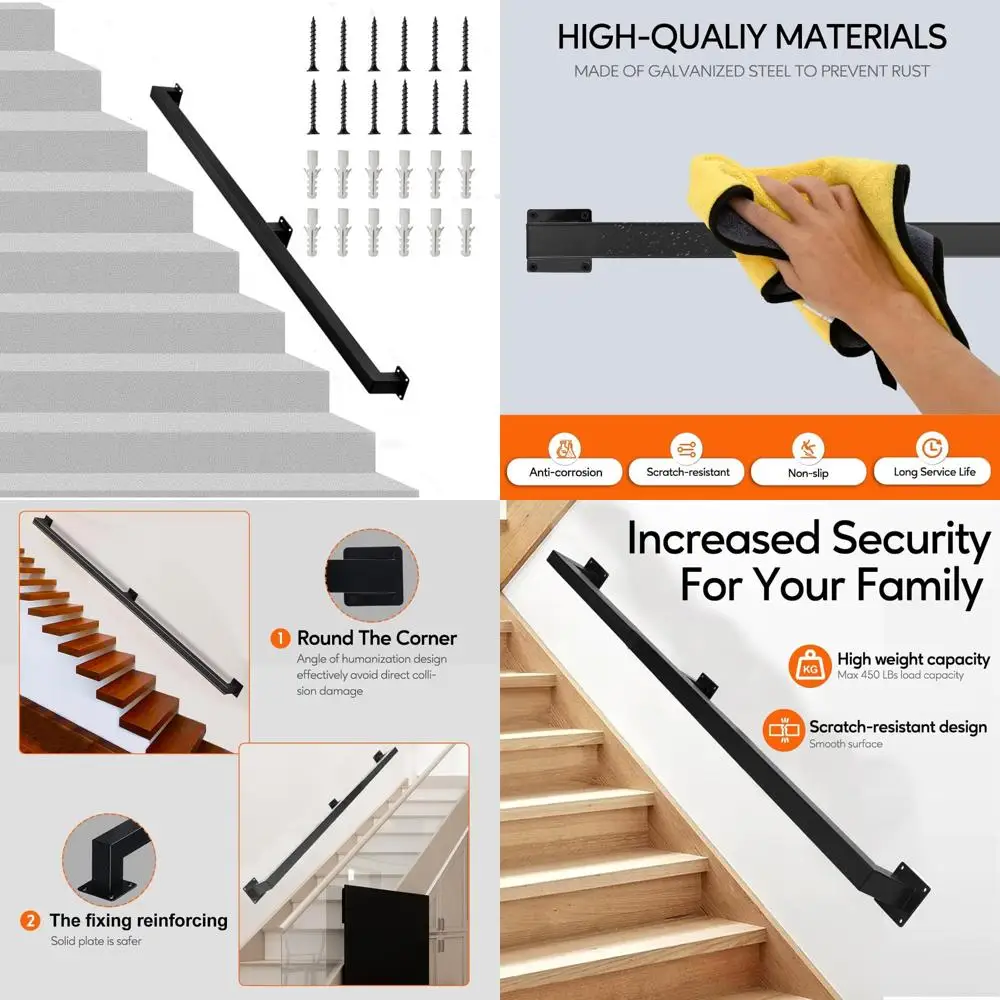 HIGH-QUALIY MATERIALS
MADE OF GALVANIZED STEEL TO PREVENT RUST

Anti-corrosion
Scratch-resistant
Non-slip
Long Service Life

1 Round The Corner
Angle of humanization design effectively avoid direct collision damage

2 The fixing reinforcing
Solid plate is safer

Increased Security For Your Family

KG
High weight capacity
Max 450 LBs load capacity

Scratch-resistant design
Smooth surface