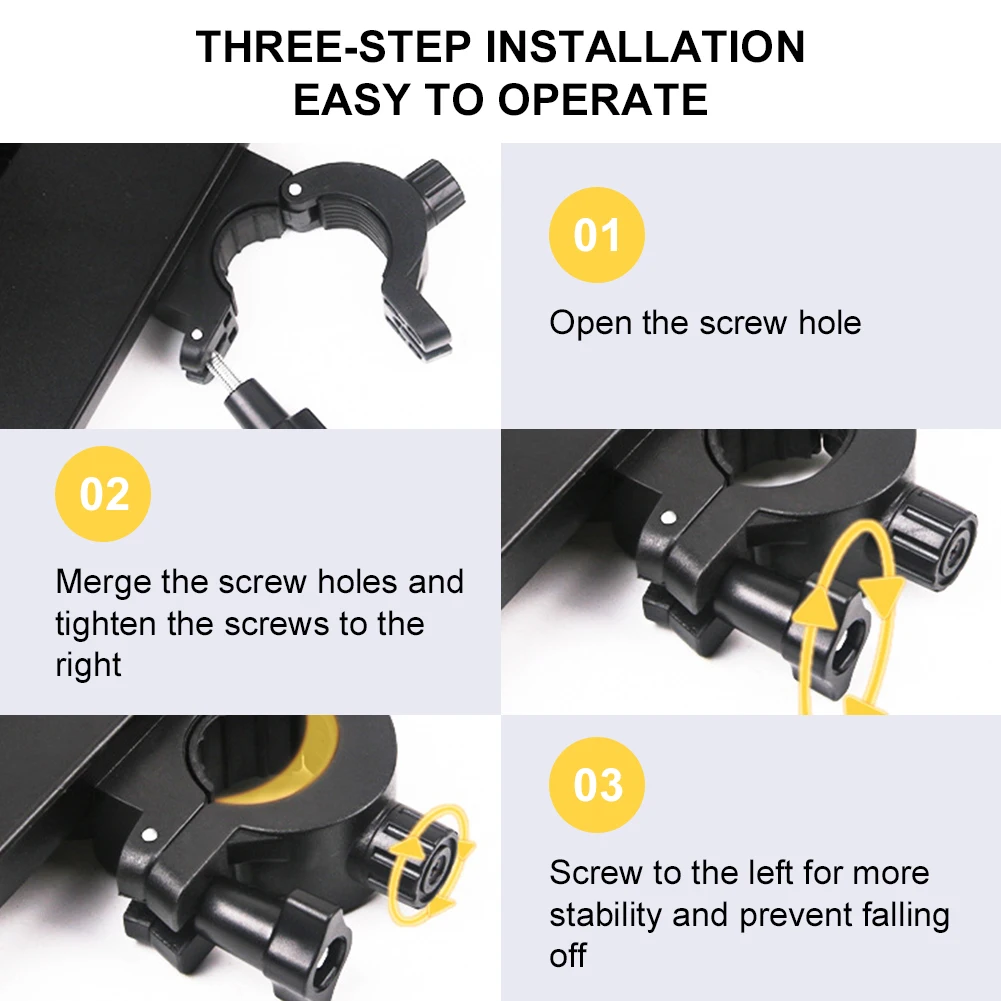 THREE-STEP INSTALLATION
EASY TO OPERATE

01

Open the screw hole

02

Merge the screw holes and tighten the screws to the right

03

Screw to the left for more stability and prevent falling off