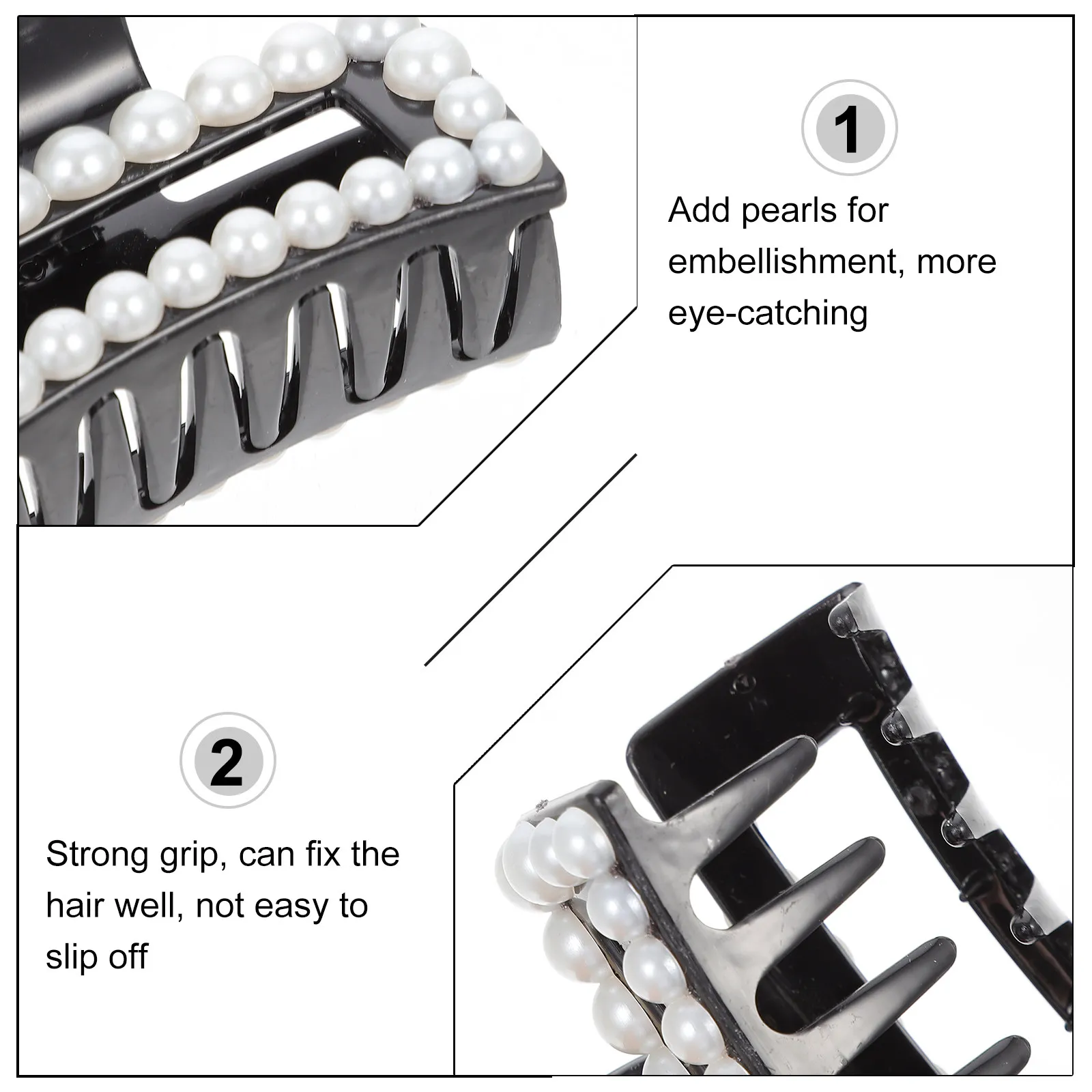 1

Add pearls for embellishment, more eye-catching

2

Strong grip, can fix the hair well, not easy to slip off