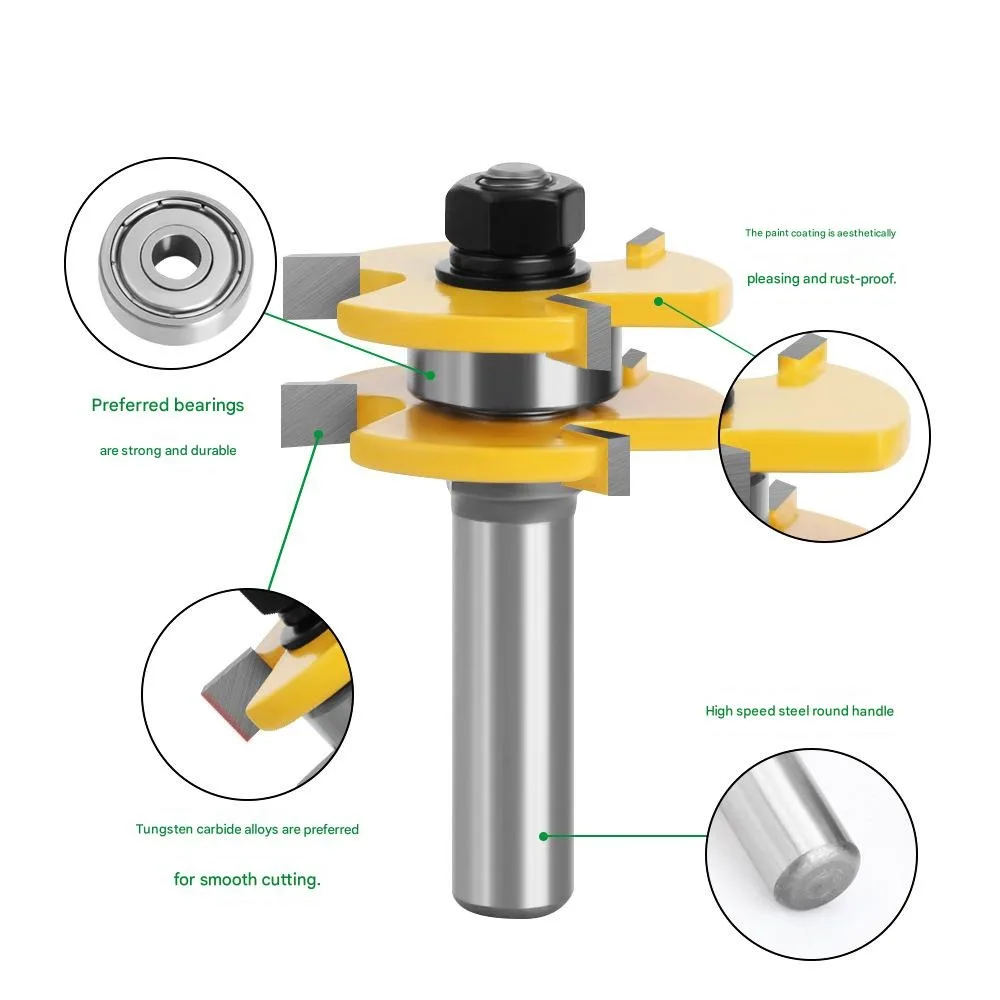 The paint coating is aesthetically

pleasing and rust-proof.

Preferred bearings

are strong and durable

High speed steel round handle

Tungsten carbide alloys are preferred

for smooth cutting.