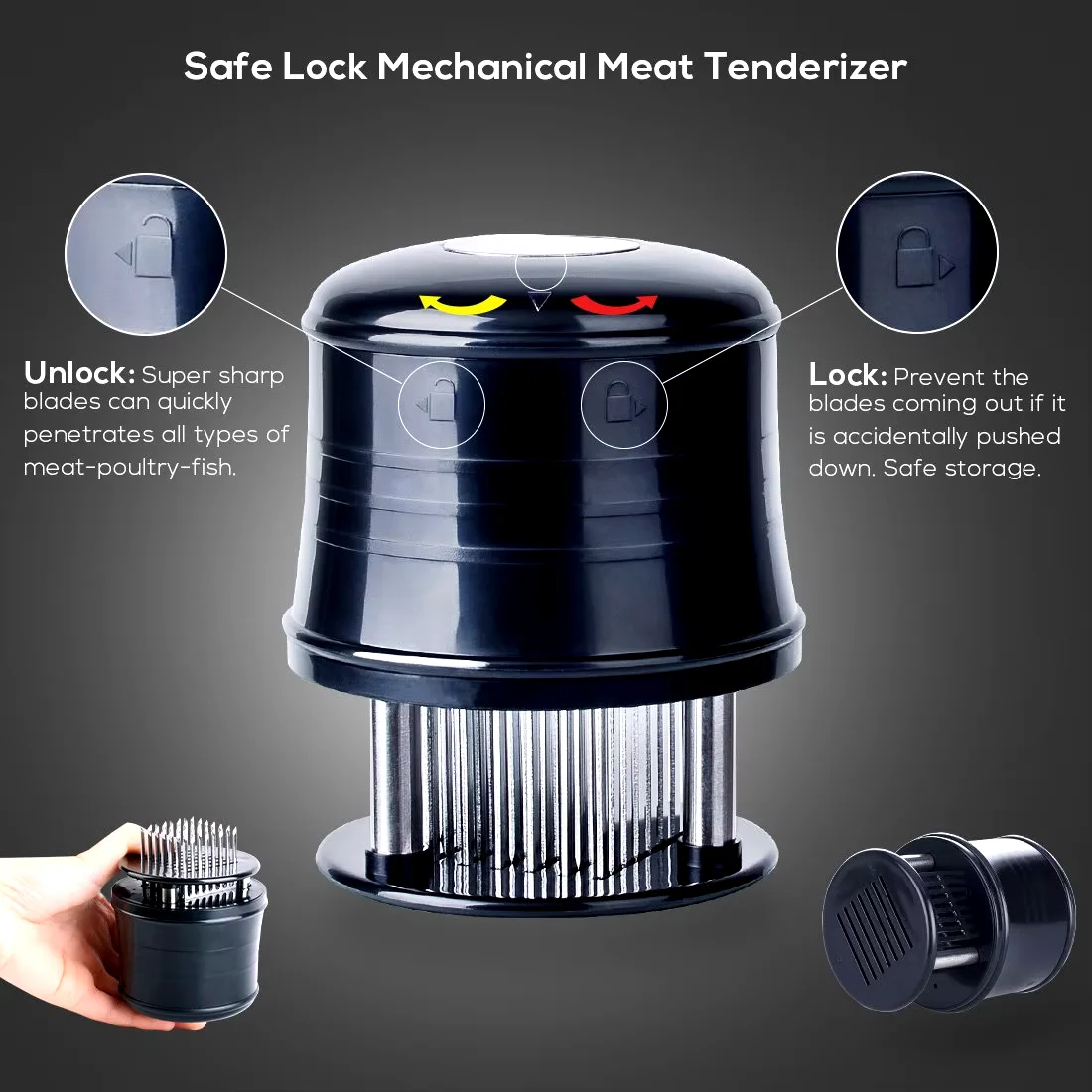 Safe Lock Mechanical Meat Tenderizer

Unlock: Super sharp blades can quickly penetrates all types of meat-poultry-fish.

Lock: Prevent the blades coming out if it is accidentally pushed down. Safe storage.