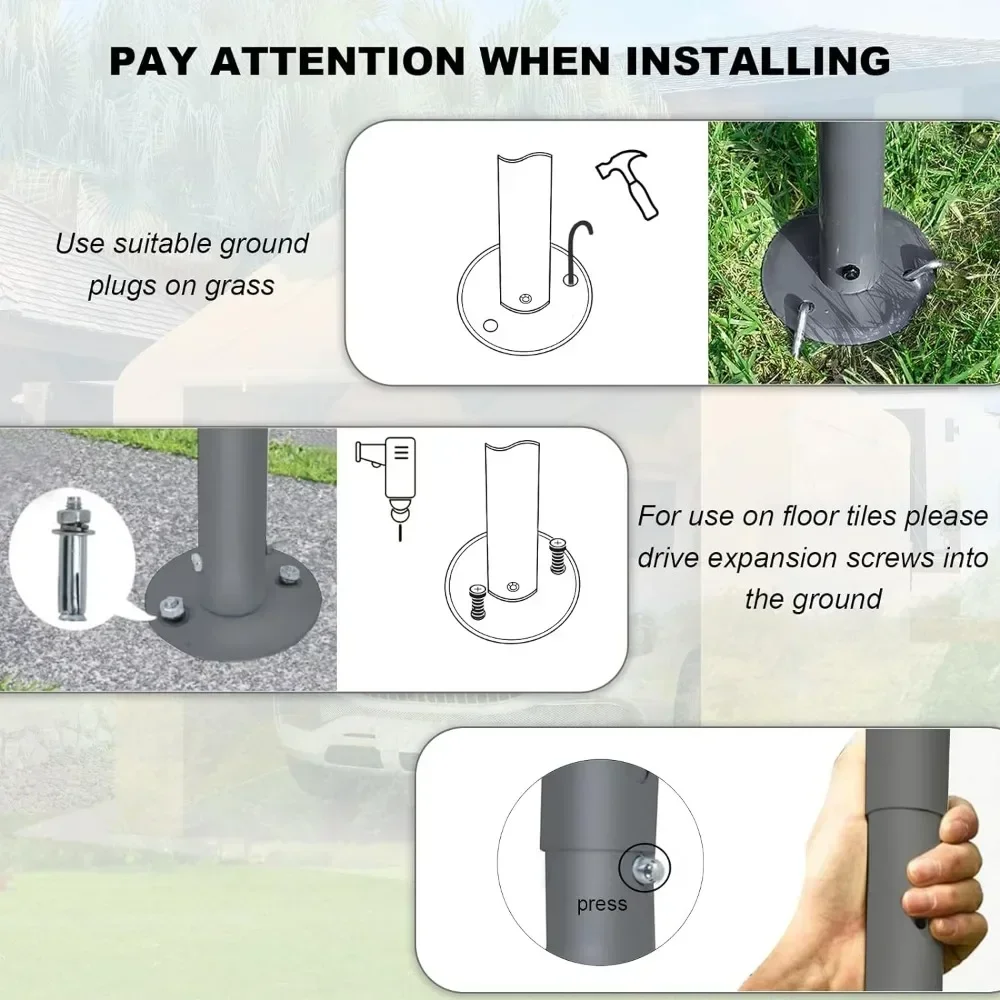 PAY ATTENTION WHEN INSTALLING

Use suitable ground plugs on grass

For use on floor tiles please drive expansion screws into the ground

press