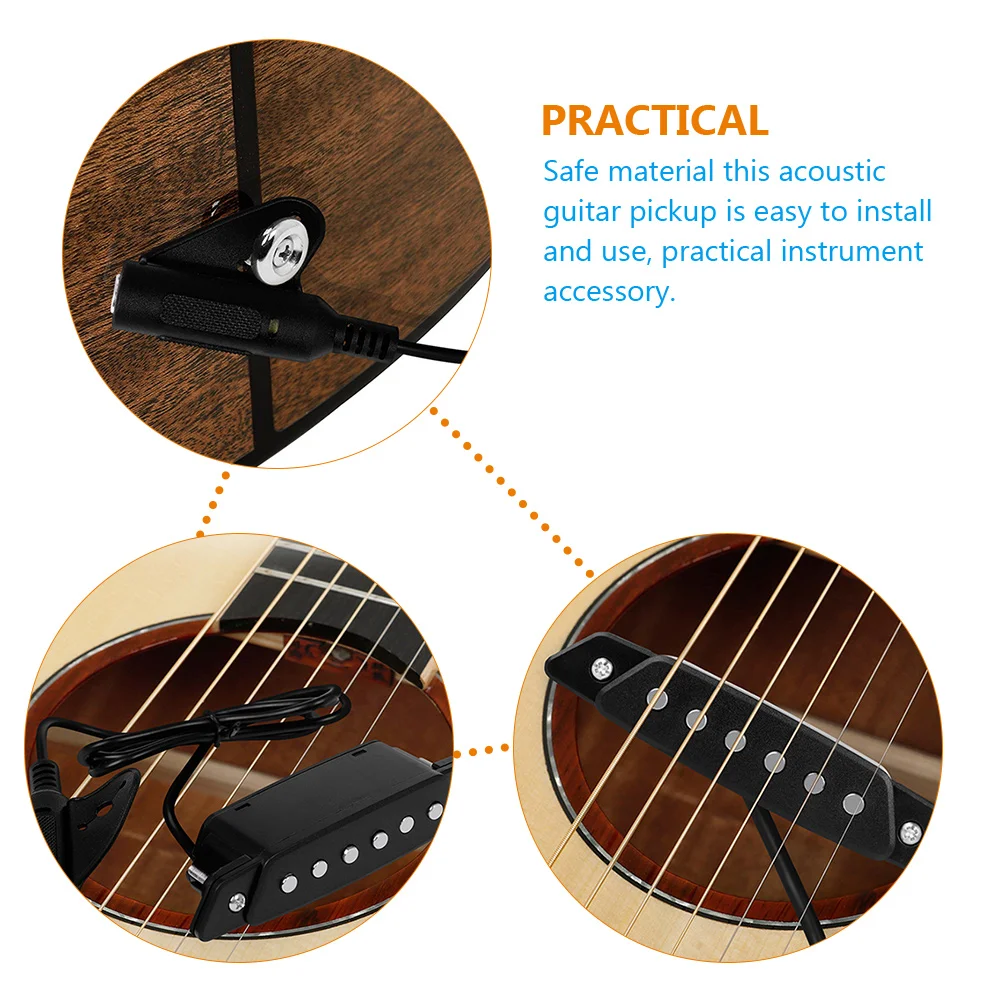 PRACTICAL

Safe material this acoustic guitar pickup is easy to install and use, practical instrument accessory.