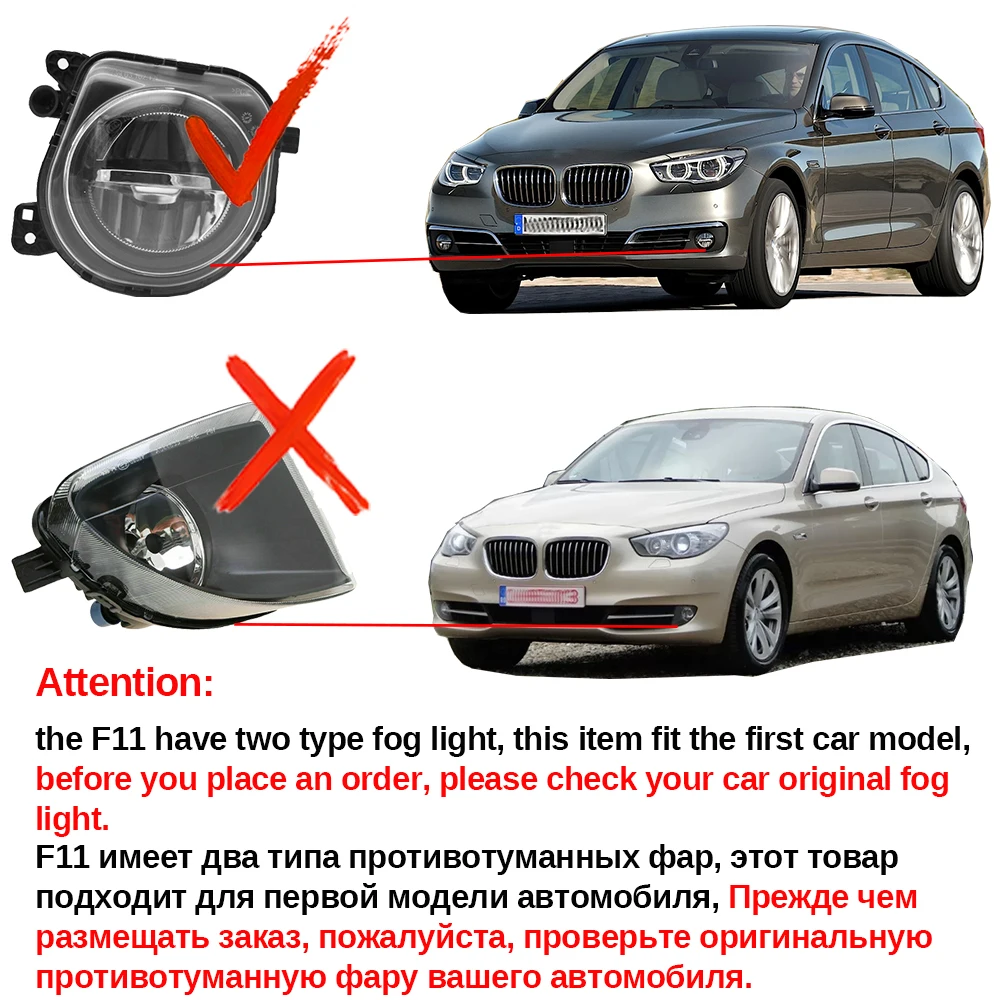 Attention:

the F11 have two type fog light, this item fit the first car model, before you place an order, please check your car original fog light.

F11 имеет два типа противотуманных фар, этот товар подходит для первой модели автомобиля, Прежде чем размещать заказ, пожалуйста, проверьте оригинальную противотуманную фару вашего автомобиля.