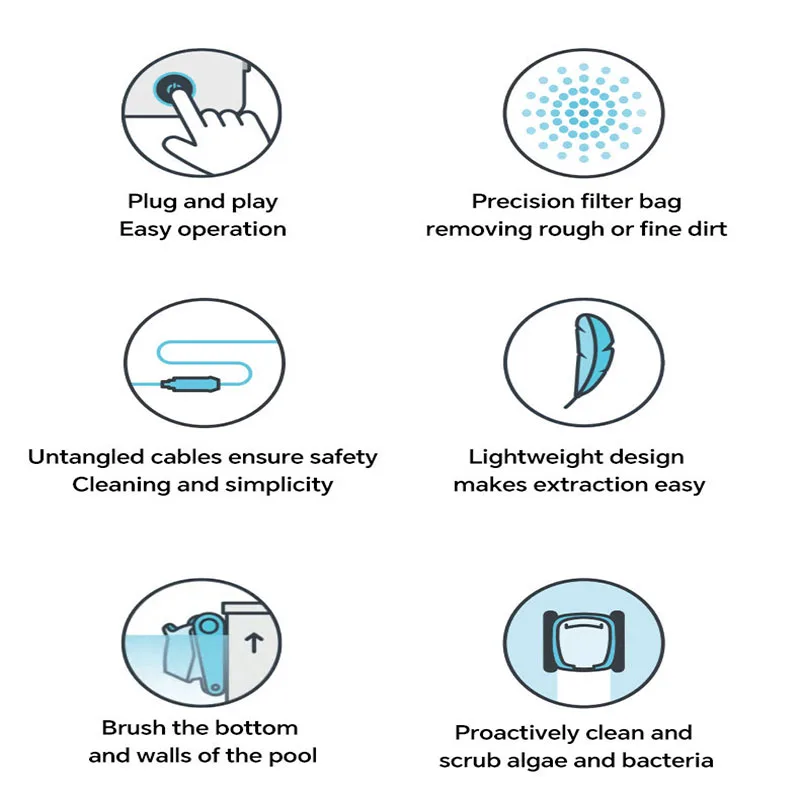 Plug and play
Easy operation

Precision filter bag
removing rough or fine dirt

Untangled cables ensure safety
Cleaning and simplicity

Lightweight design
makes extraction easy

Brush the bottom
and walls of the pool

Proactively clean and
scrub algae and bacteria