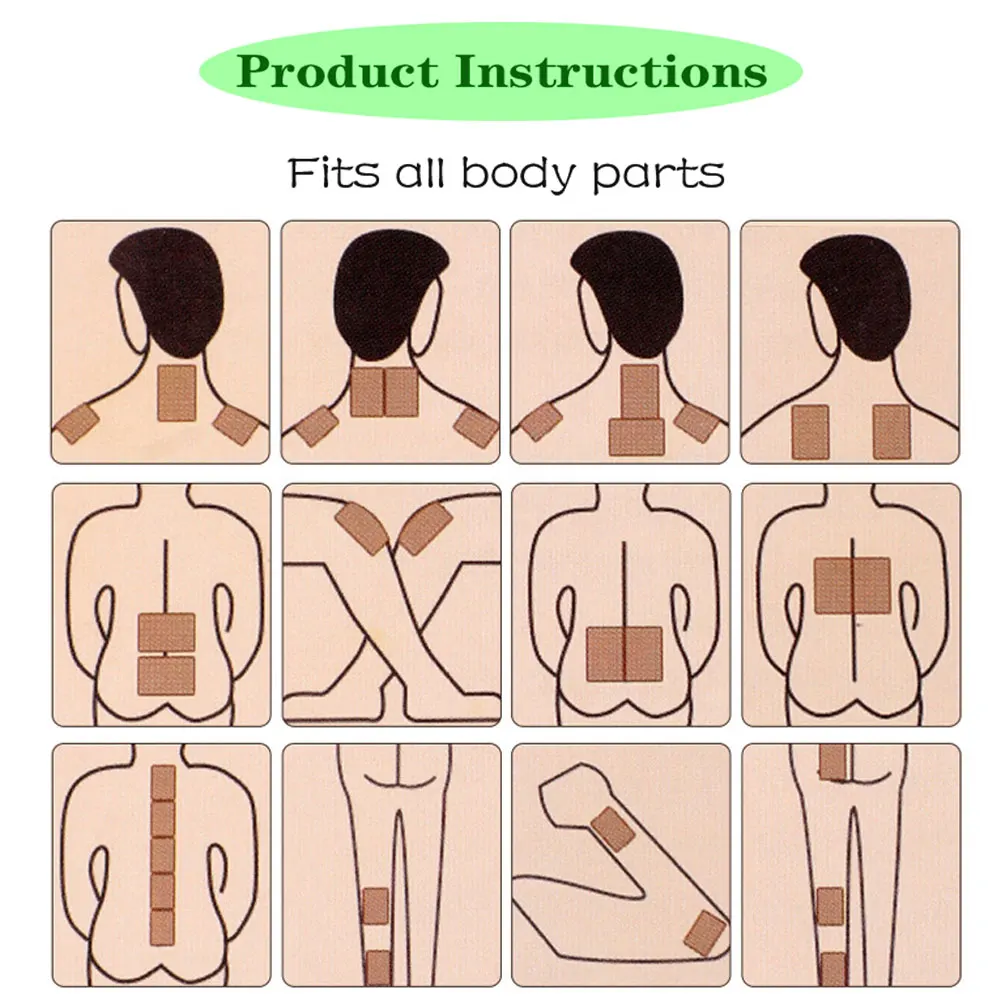 Product Instructions

Fits all body parts