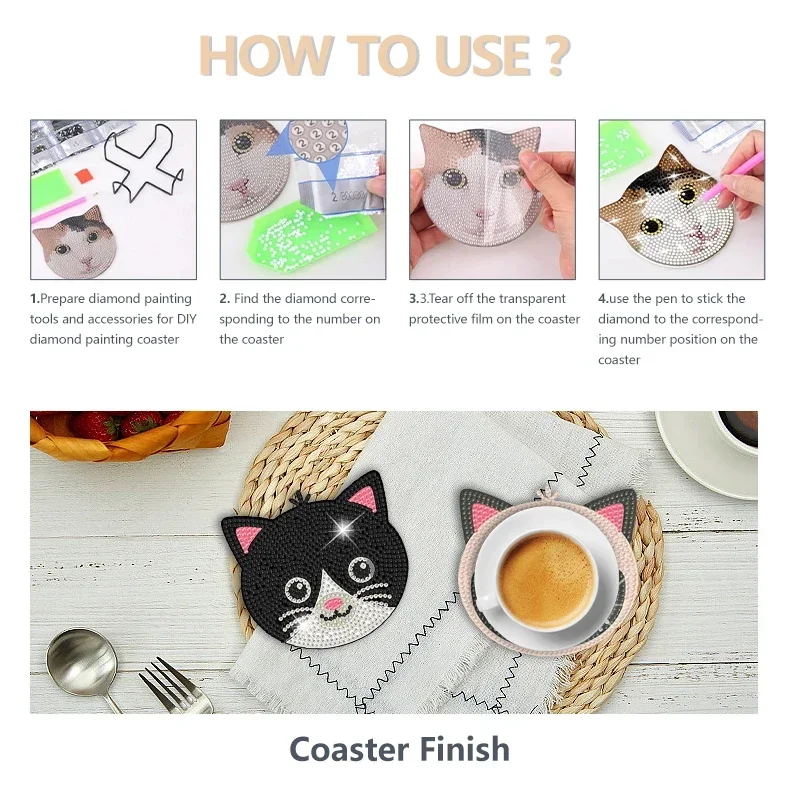 HOW TO USE ?

1.Prepare diamond painting tools and accessories for DIY diamond painting coaster

2. Find the diamond corresponding to the number on the coaster

3.3.Tear off the transparent protective film on the coaster

4.use the pen to stick the diamond to the corresponding number position on the coaster

Coaster Finish