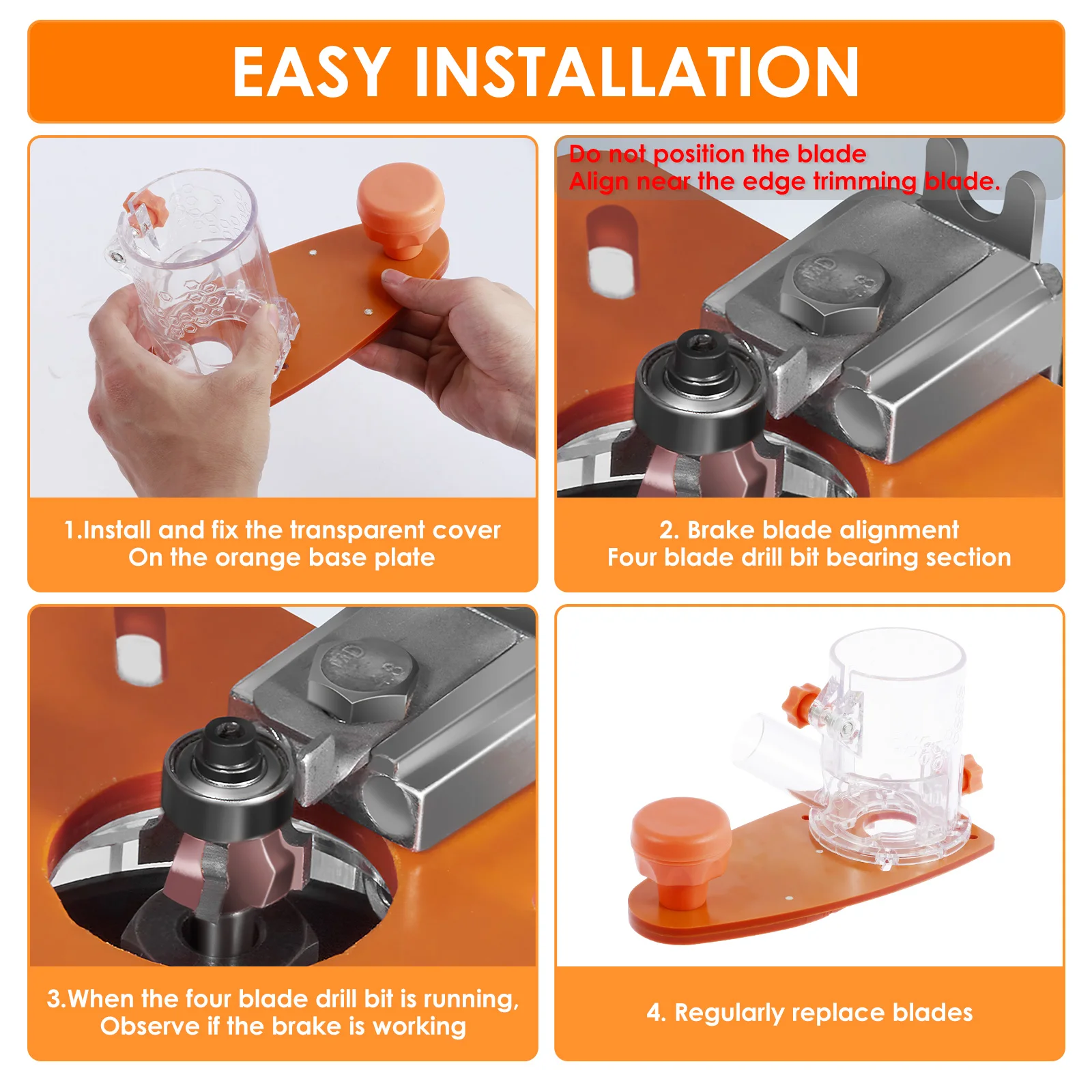 EASY INSTALLATION

1.Install and fix the transparent cover
On the orange base plate

Do not position the blade
Align near the edge trimming blade.

2. Brake blade alignment
Four blade drill bit bearing section

3.When the four blade drill bit is running,
Observe if the brake is working

4. Regularly replace blades