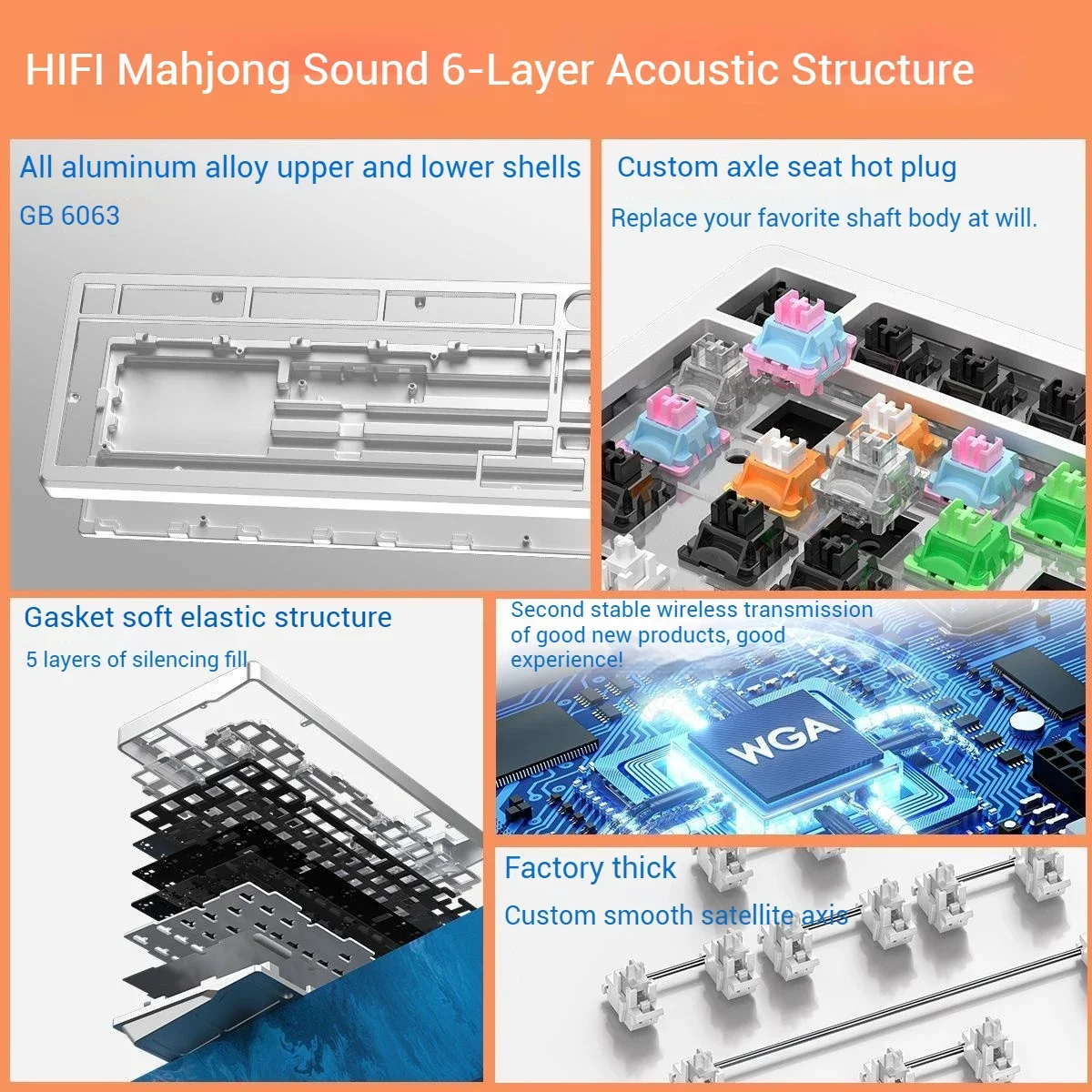 HIFI Mahjong Sound 6-Layer Acoustic Structure

All aluminum alloy upper and lower shells

GB 6063

Custom axle seat hot plug

Replace your favorite shaft body at will.

Gasket soft elastic structure

5 layers of silencing fill

Second stable wireless transmission of good new products, good experience!

WGA

Factory thick

Custom smooth satellite axis