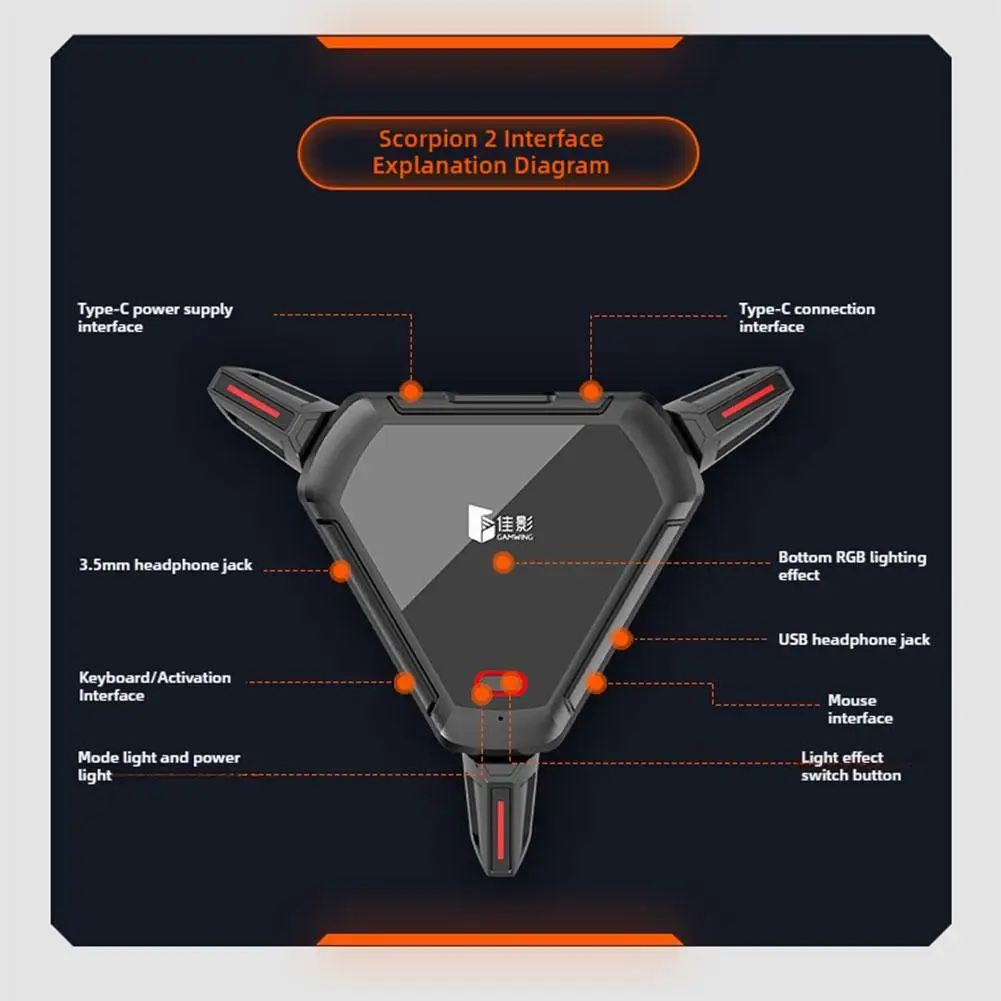 Scorpion 2 Interface
Explanation Diagram

Type-C power supply interface

Type-C connection interface

佳影
GAMWING

3.5mm headphone jack

Bottom RGB lighting effect

USB headphone jack

Keyboard/Activation Interface

Mouse interface

Mode light and power light

Light effect switch button