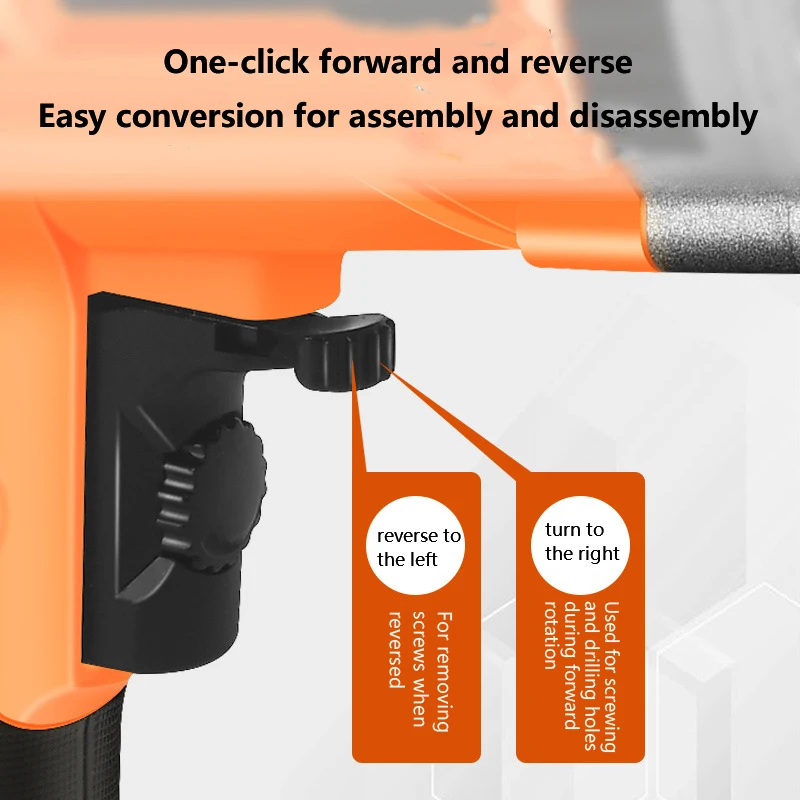 One-click forward and reverse
Easy conversion for assembly and disassembly

reverse to the left

For removing screws when reversed

turn to the right

Used for screwing and drilling holes during forward rotation