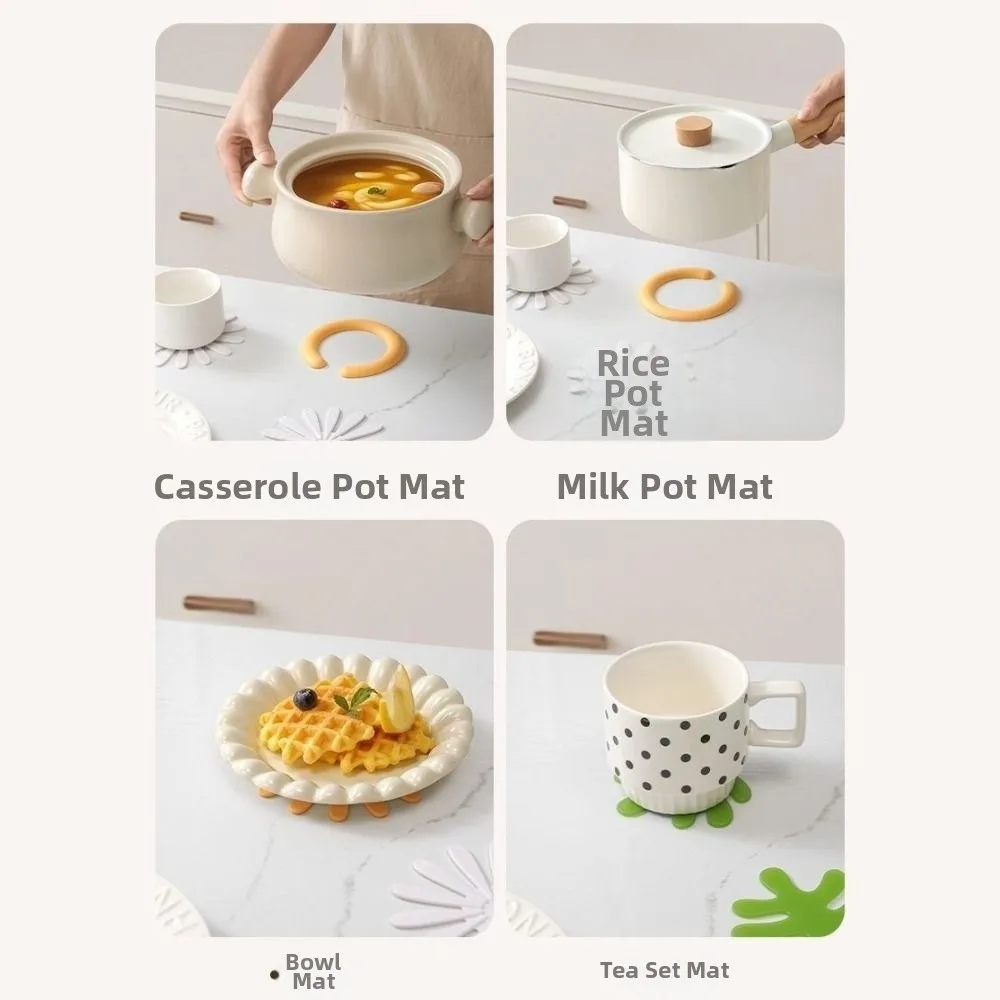 Rice Pot Mat

Casserole Pot Mat

Milk Pot Mat

Bowl Mat

Tea Set Mat