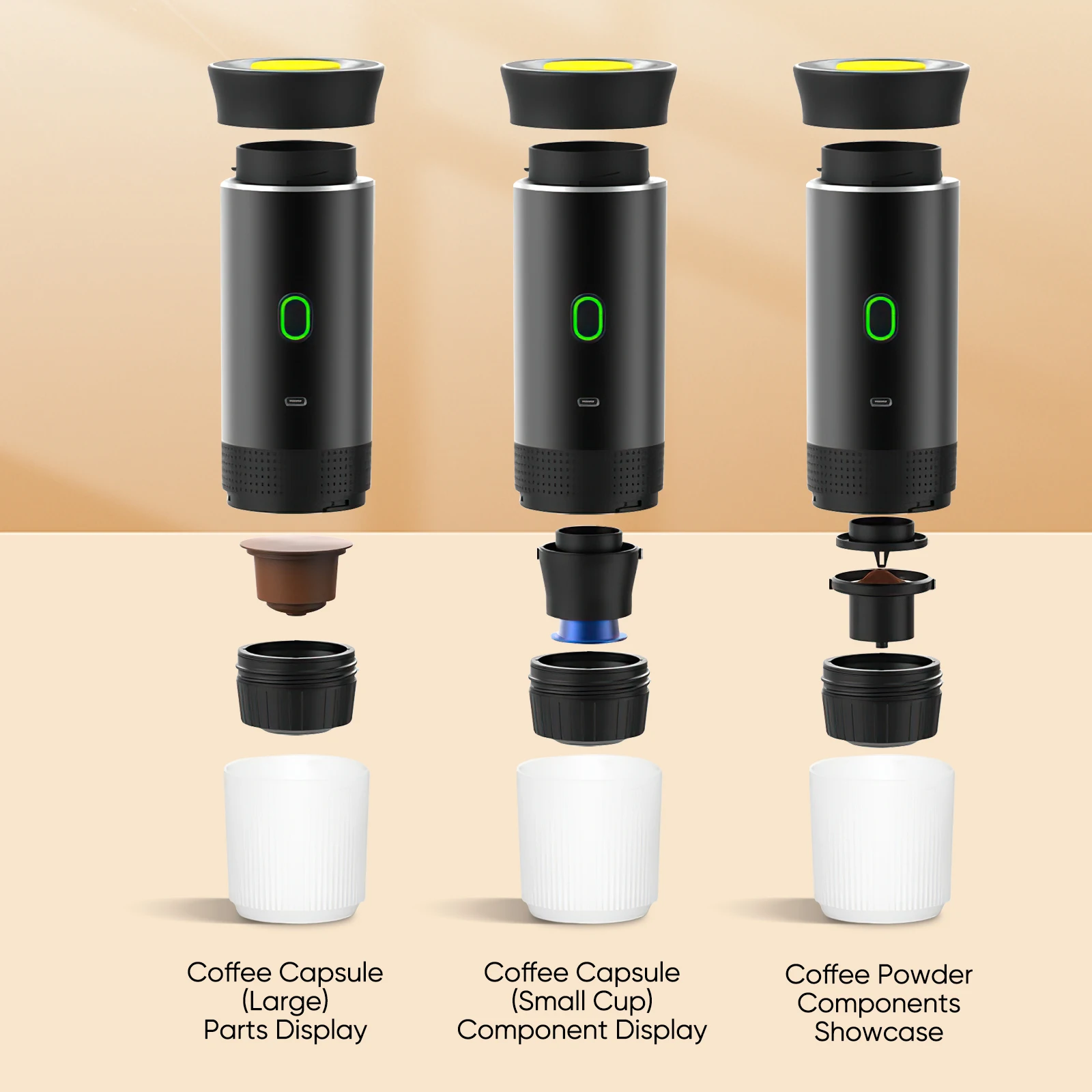 Coffee Capsule
(Large)
Parts Display

Coffee Capsule
(Small Cup)
Component Display

Coffee Powder
Components
Showcase