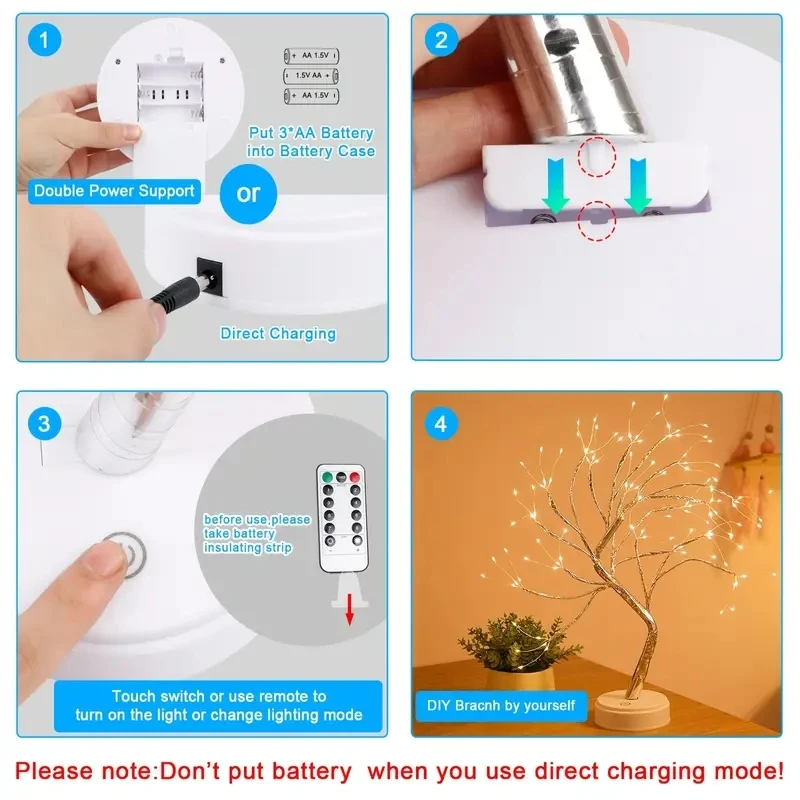 1

+ AA 1.5V
1.5V AA +
+ AA 1.5V

Put 3*AA Battery into Battery Case

Double Power Support

or

Direct Charging

2

3

before use,please take battery insulating strip

Touch switch or use remote to turn on the light or change lighting mode

4

DIY Bracnh by yourself

Please note:Don't put battery when you use direct charging mode!