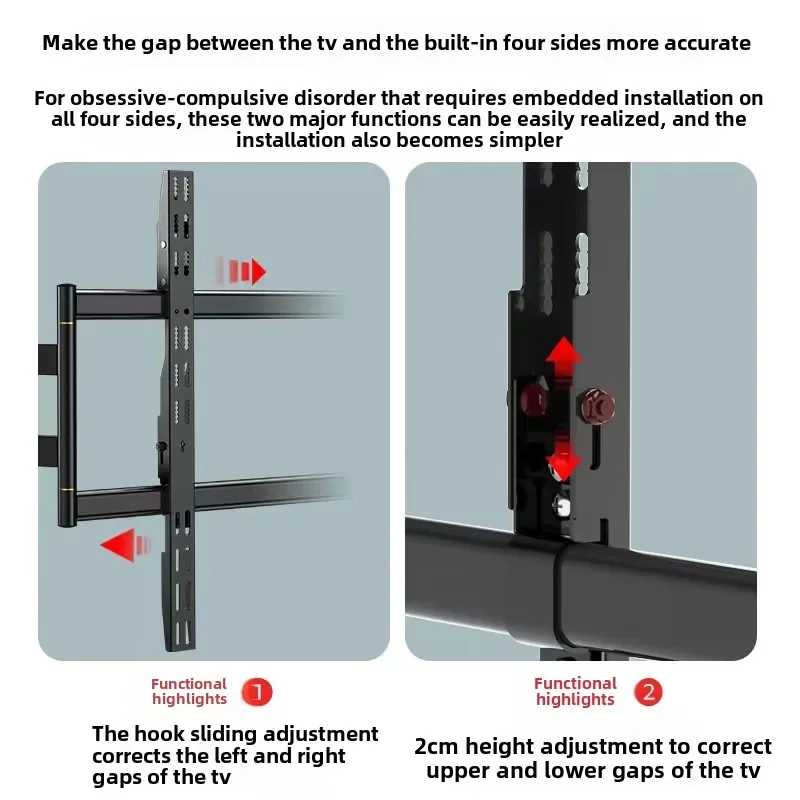 Make the gap between the tv and the built-in four sides more accurate

For obsessive-compulsive disorder that requires embedded installation on all four sides, these two major functions can be easily realized, and the installation also becomes simpler

Functional highlights 1

The hook sliding adjustment corrects the left and right gaps of the tv

Functional highlights 2

2cm height adjustment to correct upper and lower gaps of the tv