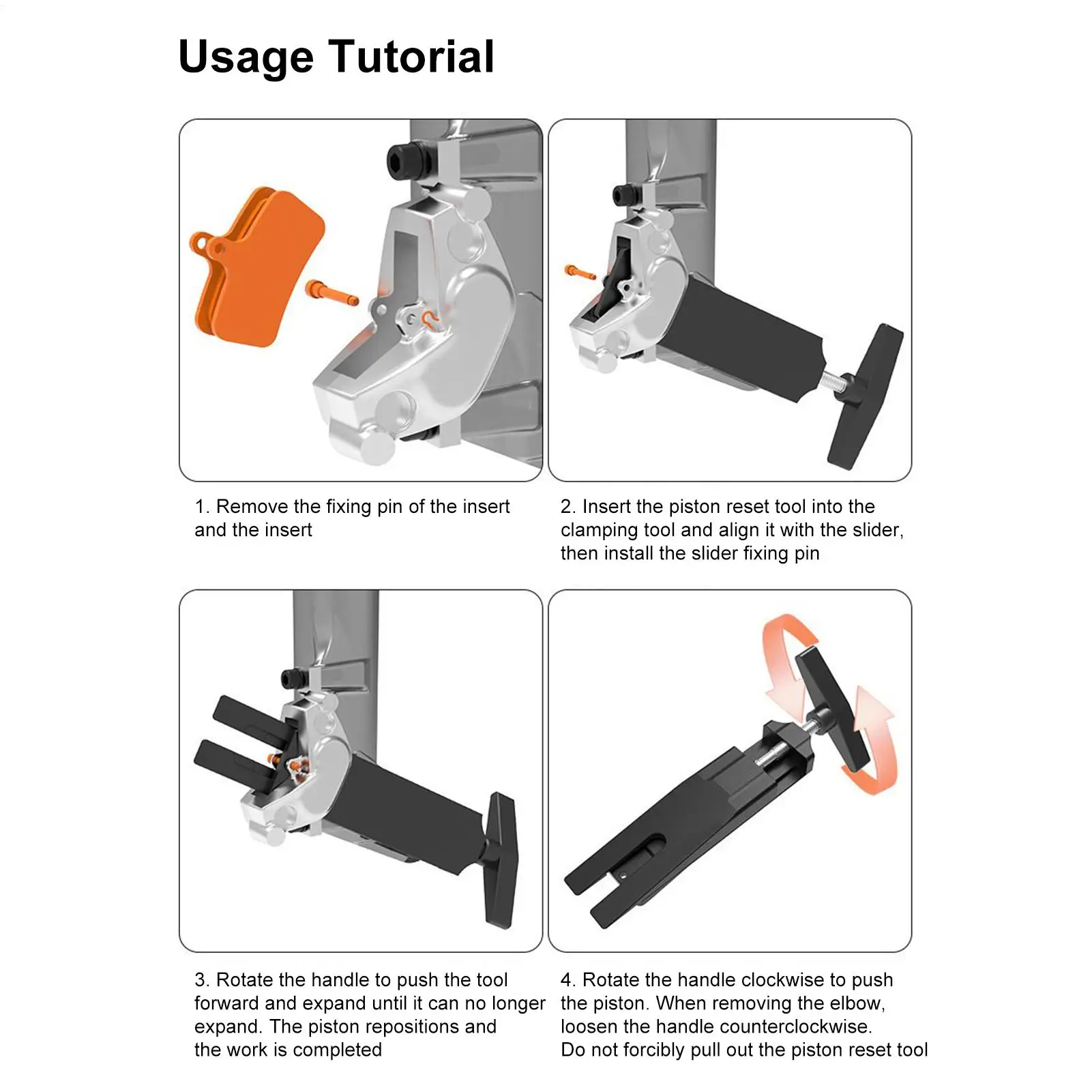 Usage Tutorial

1. Remove the fixing pin of the insert and the insert

2. Insert the piston reset tool into the clamping tool and align it with the slider, then install the slider fixing pin

3. Rotate the handle to push the tool forward and expand until it can no longer expand. The piston repositions and the work is completed

4. Rotate the handle clockwise to push the piston. When removing the elbow, loosen the handle counterclockwise. Do not forcibly pull out the piston reset tool