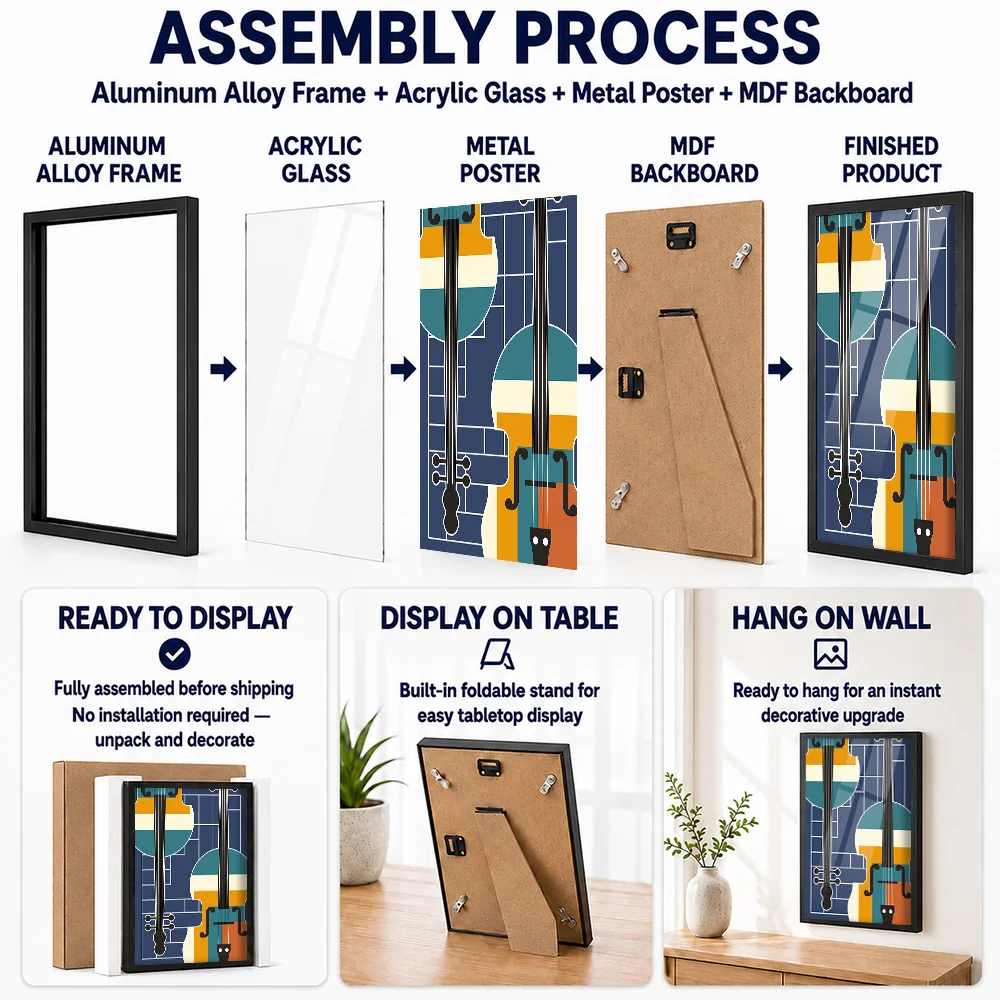 ASSEMBLY PROCESS

Aluminum Alloy Frame + Acrylic Glass + Metal Poster + MDF Backboard

ALUMINUM ALLOY FRAME

ACRYLIC GLASS

METAL POSTER

MDF BACKBOARD

FINISHED PRODUCT

READY TO DISPLAY

Fully assembled before shipping
No installation required — unpack and decorate

DISPLAY ON TABLE

Built-in foldable stand for easy tabletop display

HANG ON WALL

Ready to hang for an instant decorative upgrade