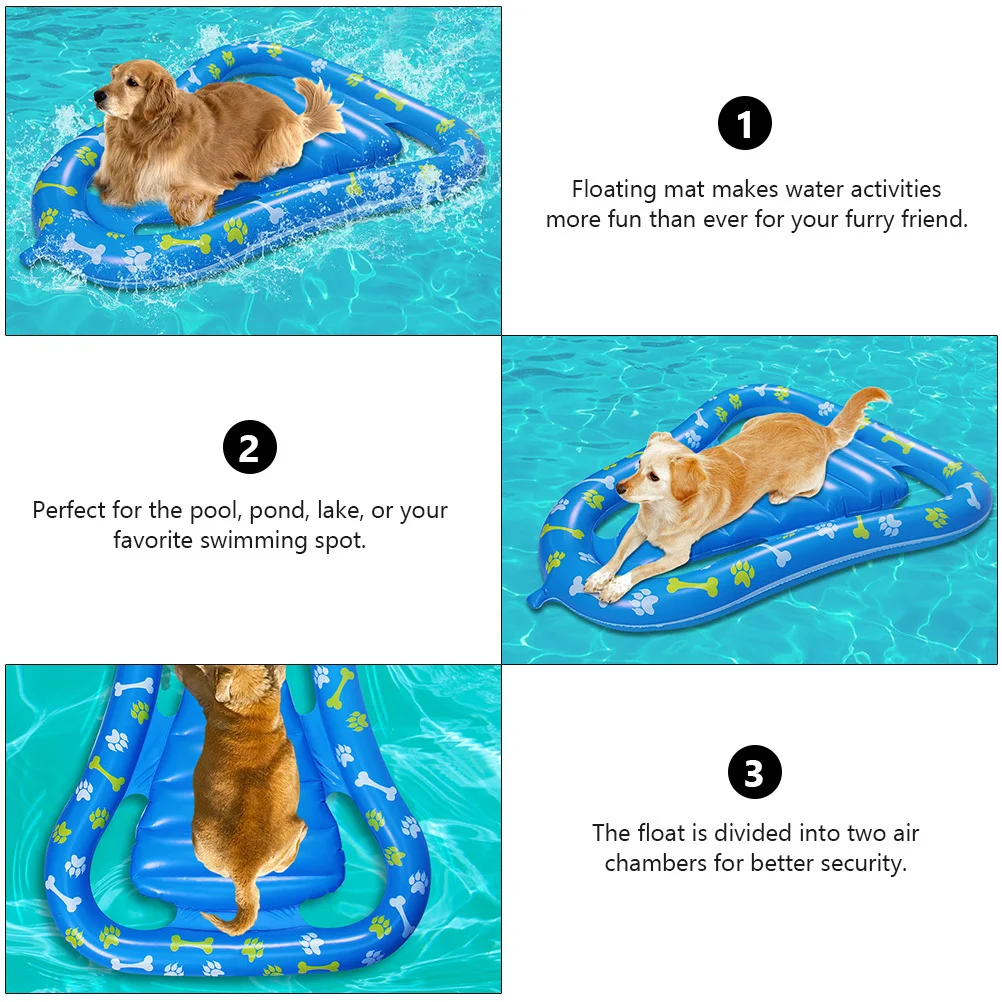 1

Floating mat makes water activities more fun than ever for your furry friend.

2

Perfect for the pool, pond, lake, or your favorite swimming spot.

3

The float is divided into two air chambers for better security.