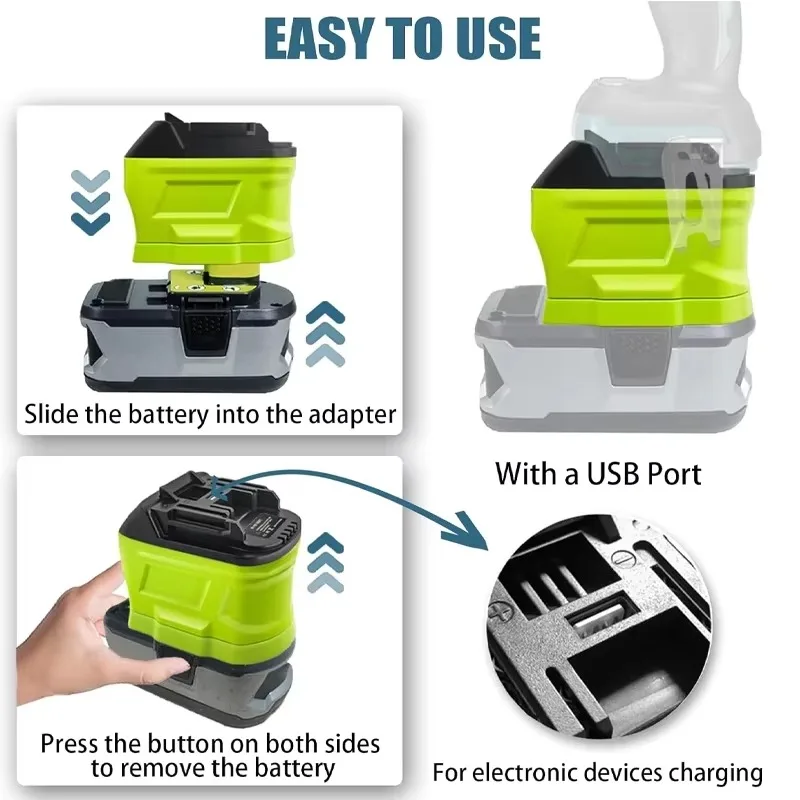 EASY TO USE

Slide the battery into the adapter

With a USB Port

Press the button on both sides to remove the battery

For electronic devices charging