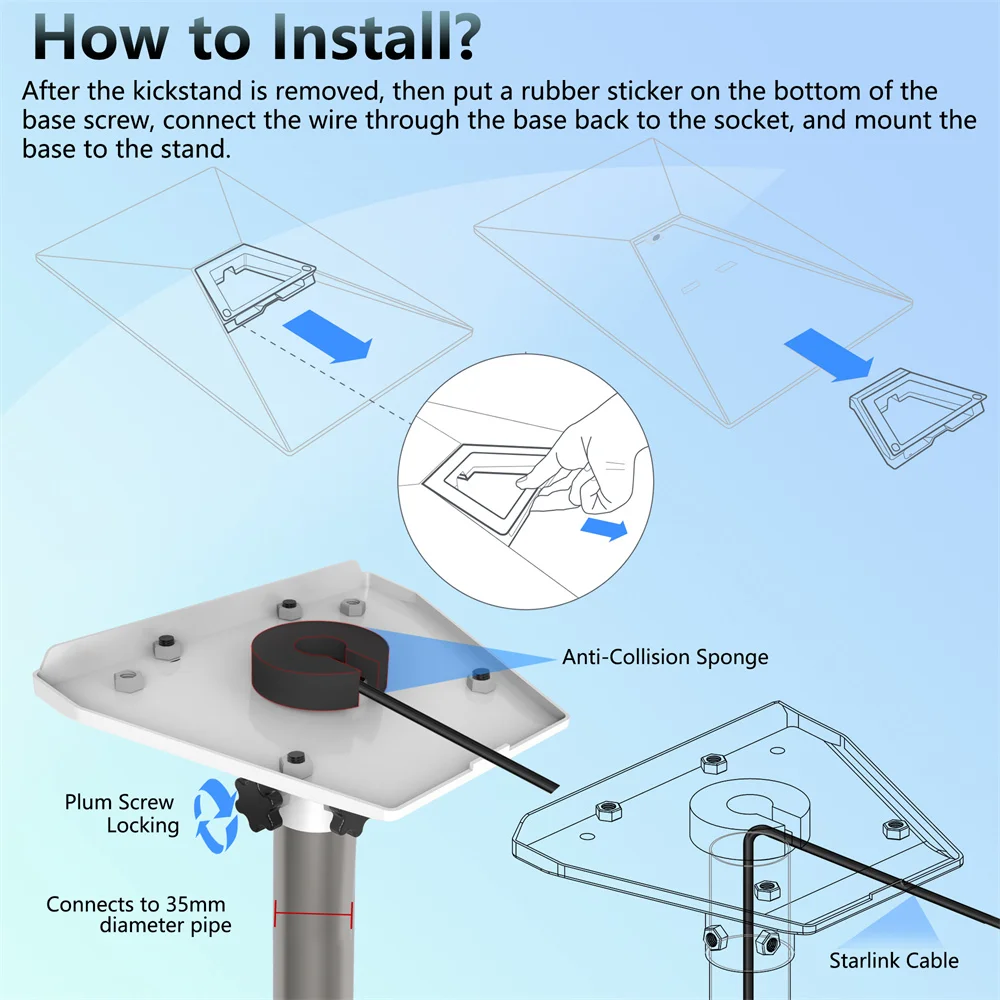 How to Install?

After the kickstand is removed, then put a rubber sticker on the bottom of the base screw, connect the wire through the base back to the socket, and mount the base to the stand.

Anti-Collision Sponge

Plum Screw Locking

Connects to 35mm diameter pipe

Starlink Cable