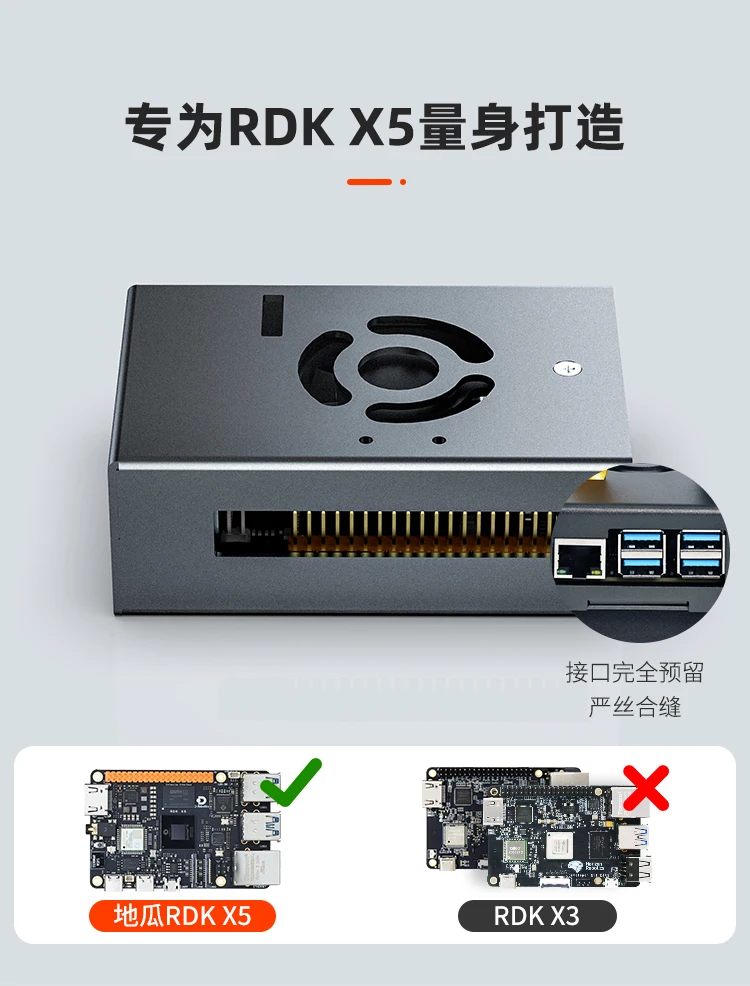 专为RDK X5量身打造

接口完全预留
严丝合缝

地瓜RDK X5

RDK X3