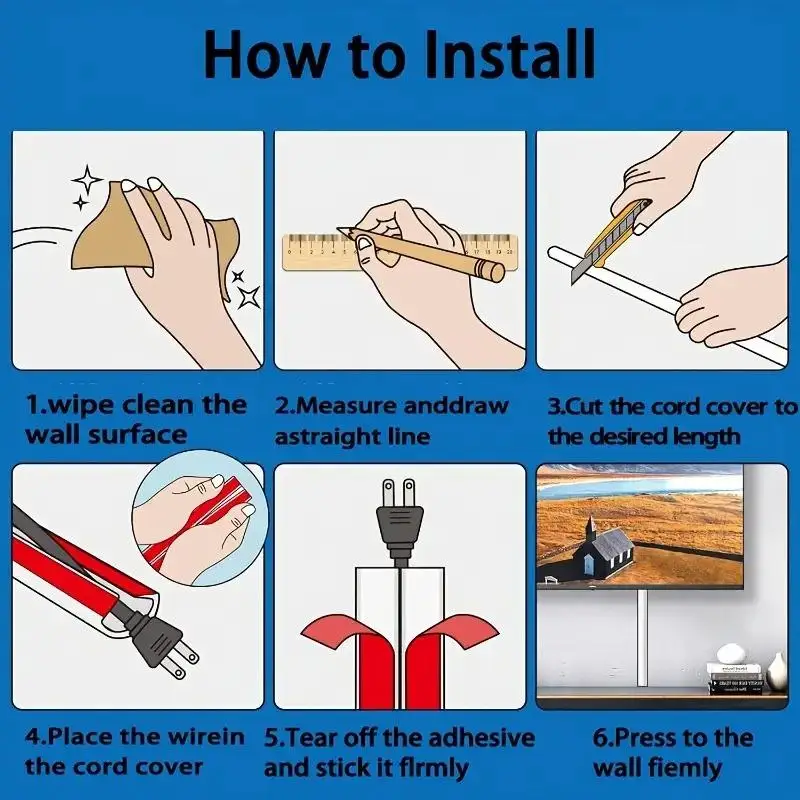 How to Install

1.wipe clean the wall surface

2.Measure anddraw astraight line

3.Cut the cord cover to the desired length

4.Place the wirein the cord cover

5.Tear off the adhesive and stick it flrmly

6.Press to the wall fiemly