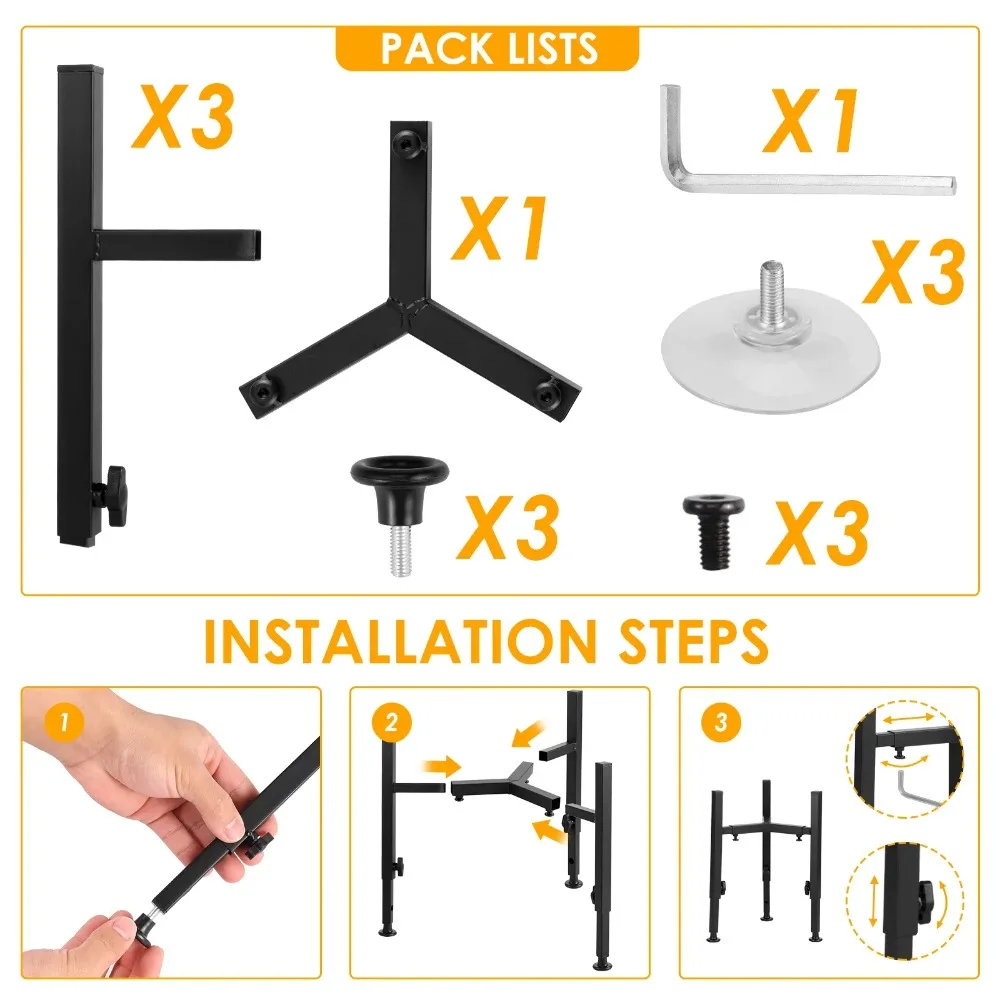 PACK LISTS

X3

X1

X1

X3

X3

X3

INSTALLATION STEPS

1

2

3