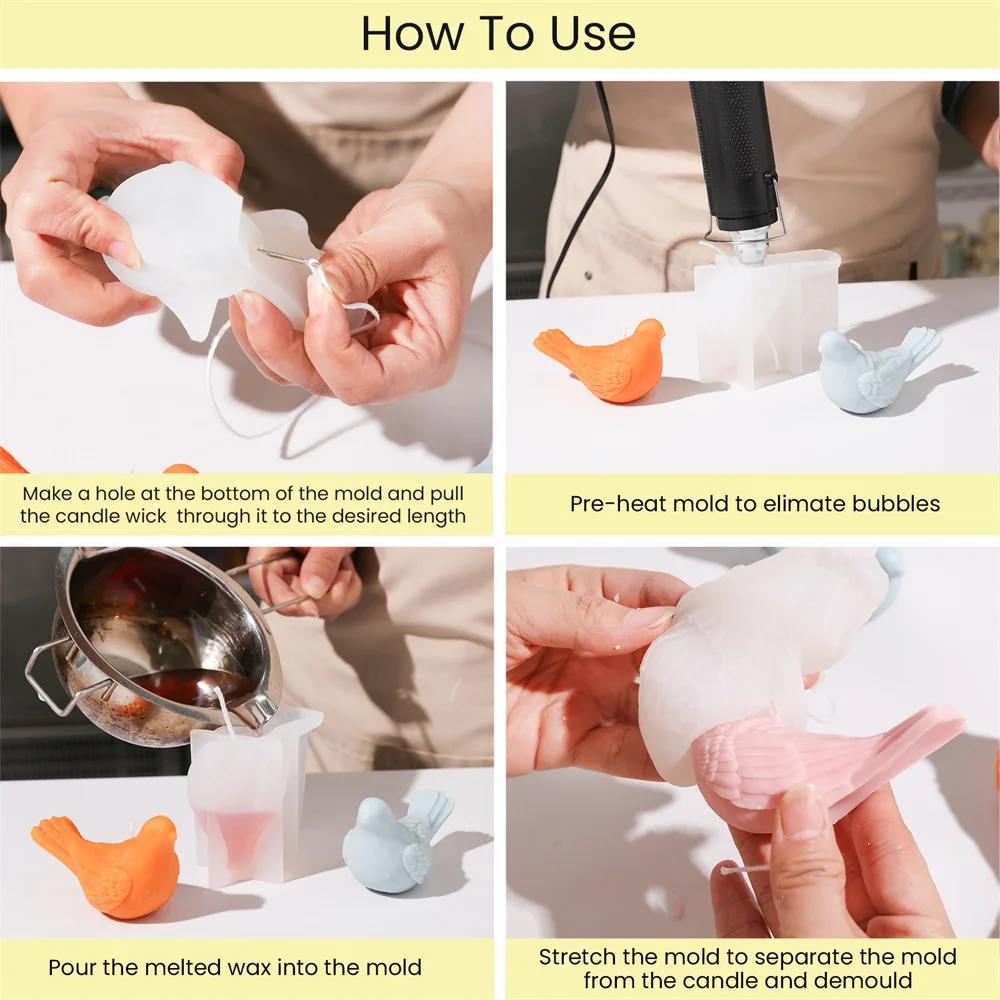 How To Use

Make a hole at the bottom of the mold and pull the candle wick through it to the desired length

Pre-heat mold to elimate bubbles

Pour the melted wax into the mold

Stretch the mold to separate the mold from the candle and demould